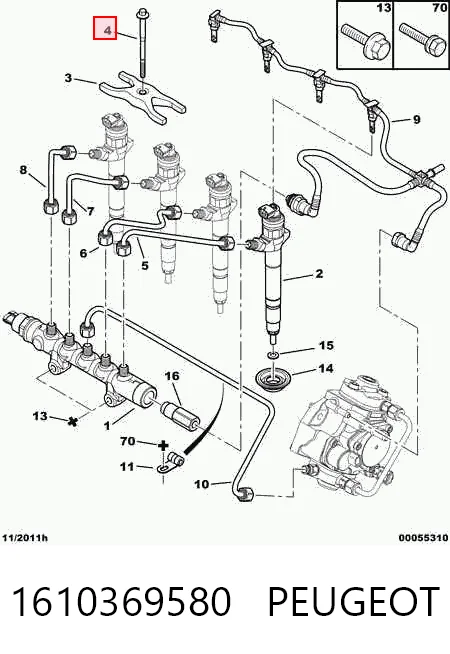 13
70
4
3
9
8
7
6
5
2
15
14
16
13
1
70
11
10
11/2011h
00055310
1610369580 PEUGEOT