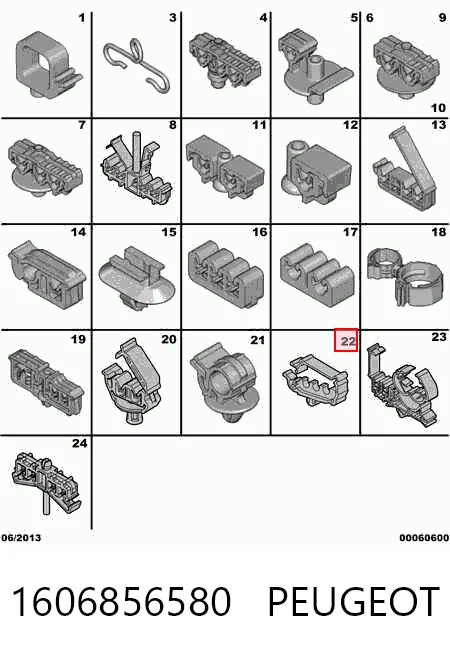 1
3
4
5
6
9
10
7
8
11
12
13
14
15
16
17
18
19
20
21
22
23
24
06/2013
00060600

1606856580 PEUGEOT