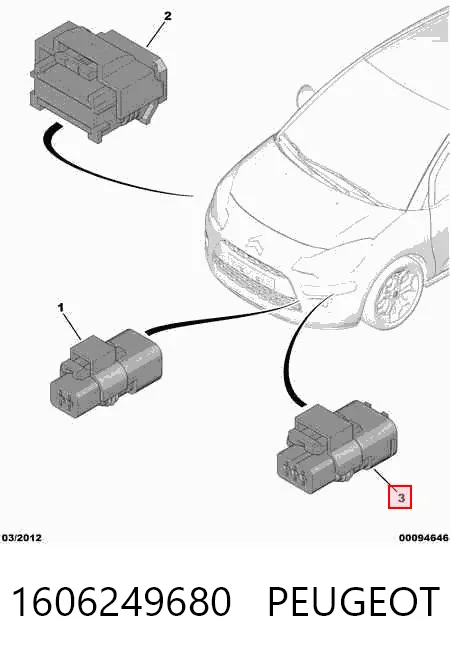 2

1

3

03/2012

00094646

1606249680 PEUGEOT