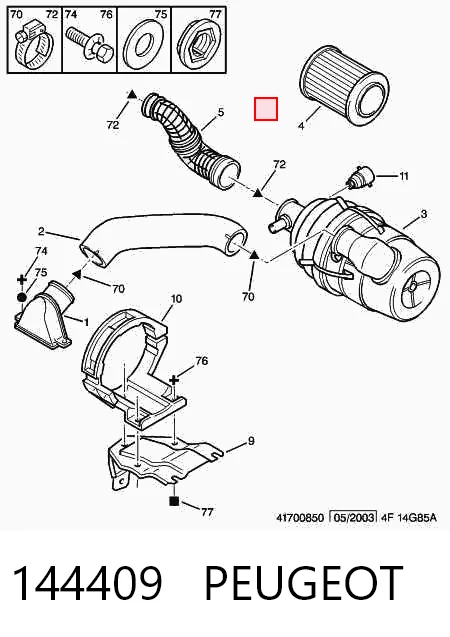 70 72 74 76 75 77

72
5
4
72
11
3
2
74
75
70
70
1
10
76
9
77

41700850 05/2003 4F 14G85A

144409 PEUGEOT