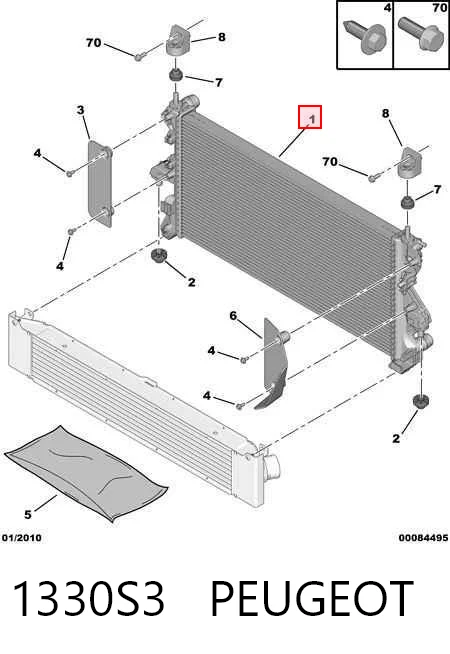 4
70
70
8
7
3
1
8
4
70
7
4
2
6
4
4
2
5
01/2010
00084495

1330S3 PEUGEOT