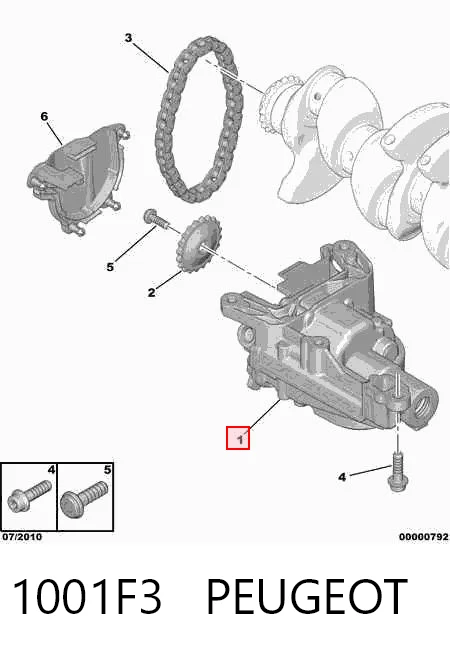 3

6

5

2

1

4

4

5

07/2010

00000792

1001F3 PEUGEOT