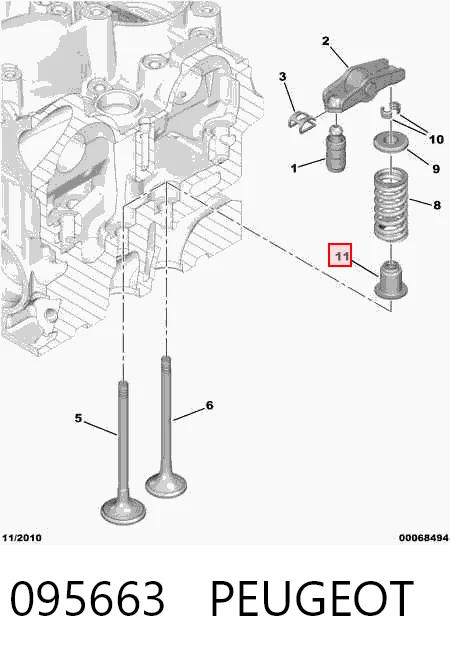 2
3
10
1
9
8
11
5
6
11/2010
00068494

095663 PEUGEOT