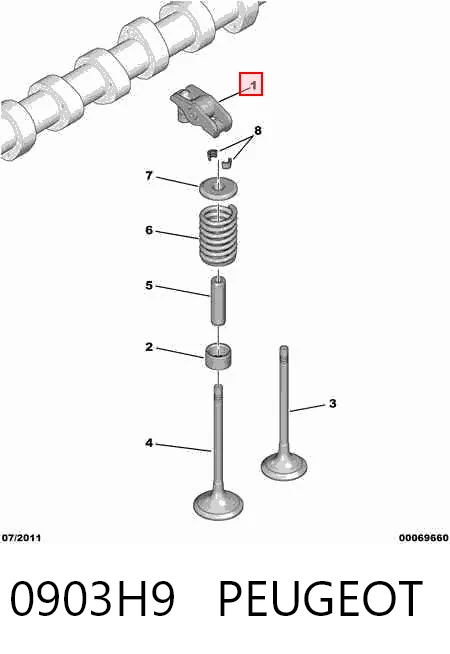 1
8
7
6
5
2
3
4
07/2011
00069660

0903H9 PEUGEOT