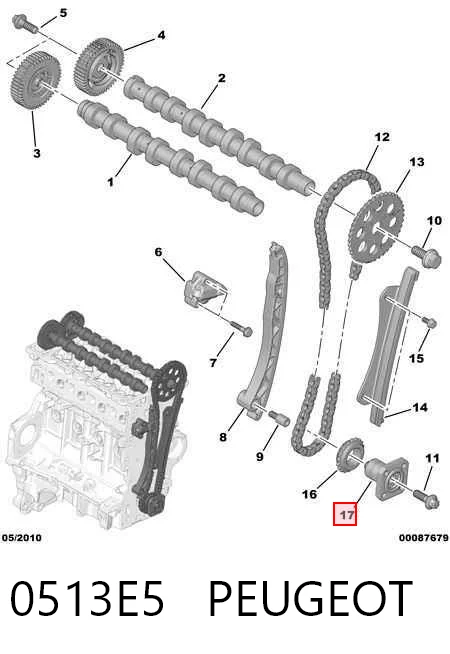 5
4
2
3
1
12
13
10
6
7
15
14
8
9
11
16
17
05/2010
00087679

0513E5 PEUGEOT