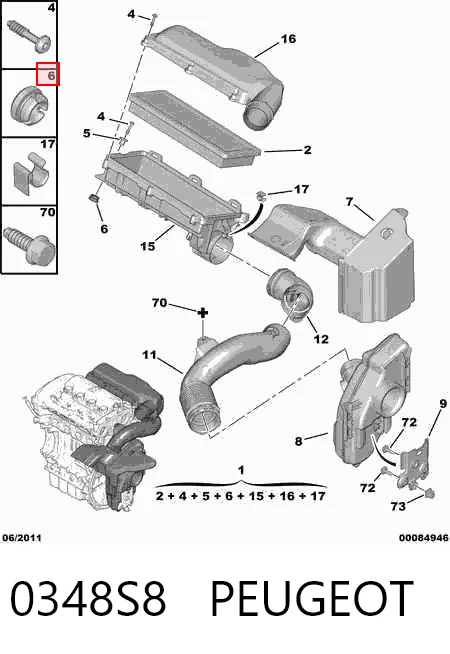 4
6
17
70

4
16
4
5
2
17
7
6
15
70
12
11
9
72
8
72
73
1
2 + 4 + 5 + 6 + 15 + 16 + 17

06/2011
00084946

0348S8 PEUGEOT