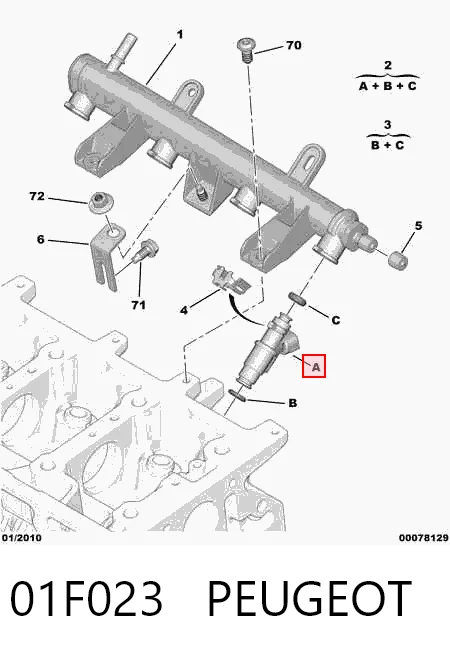 1
70
2
A + B + C
3
B + C
72
6
5
71
4
C
A
B
01/2010
00078129

01F023 PEUGEOT