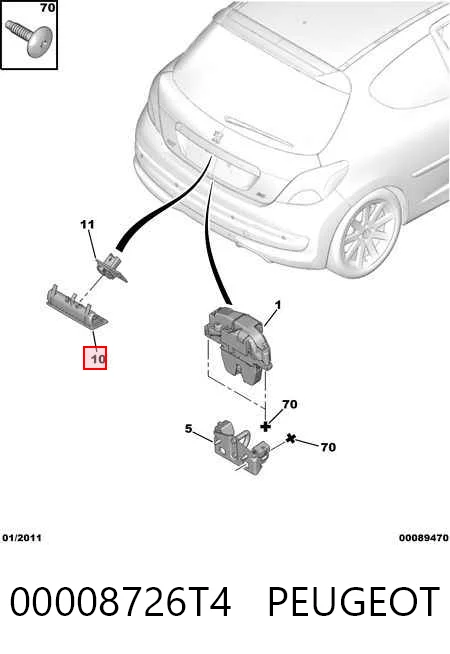 70

11

10

1

70

5

70

01/2011

00089470

00008726T4 PEUGEOT