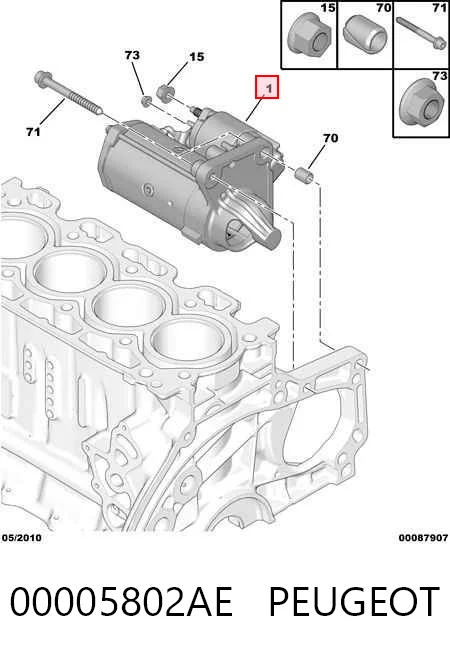 15
70
71
73
73
15
1
71
70
05/2010
00087907
00005802AE PEUGEOT