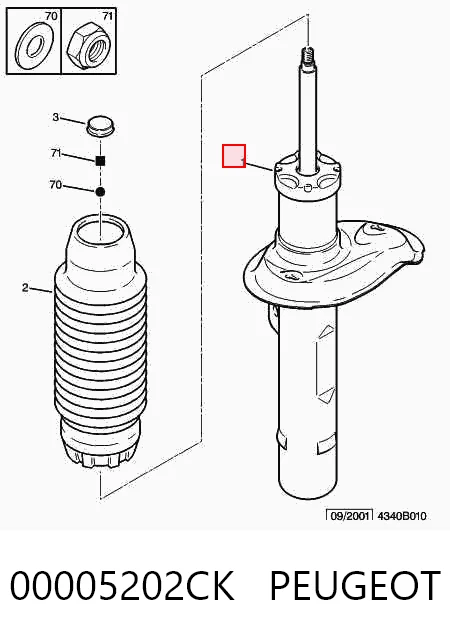 70
71
3
71
70
2
09/2001 4340B010
00005202CK PEUGEOT