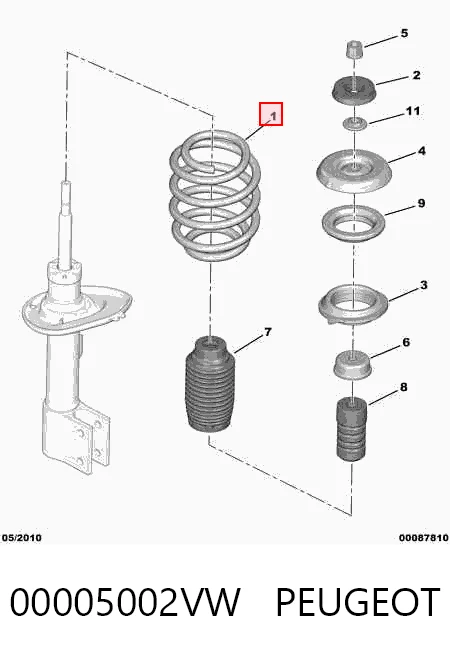 5
2
1
11
4
9
3
7
6
8
05/2010
00087810

00005002VW PEUGEOT