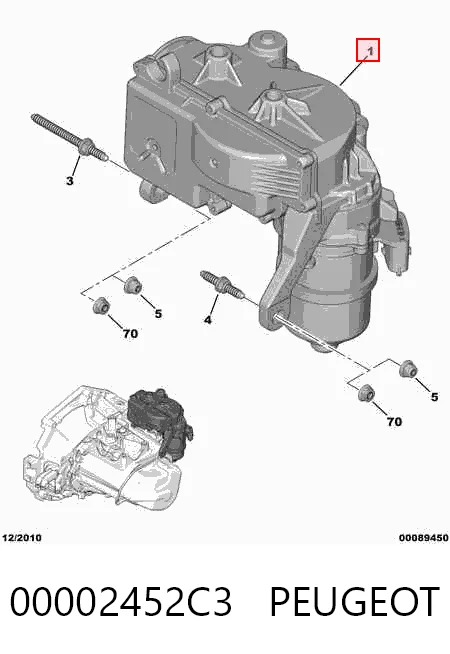 1

3

5

70

4

5

70

12/2010

00089450

00002452C3 PEUGEOT