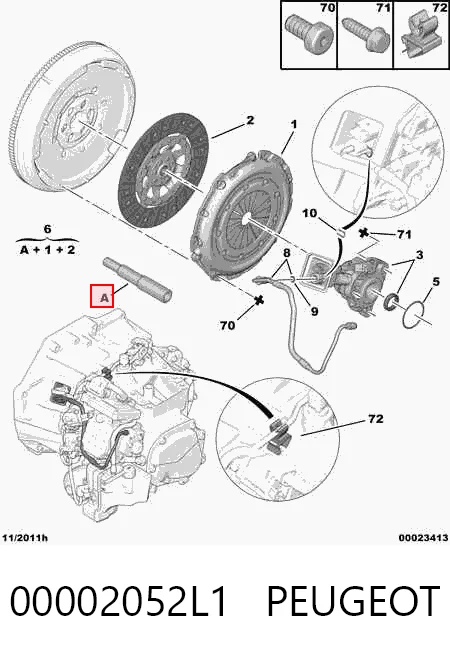 70
71
72
2
1
10
71
6
A + 1 + 2
8
3
5
A
9
70
72
11/2011h
00023413
00002052L1 PEUGEOT