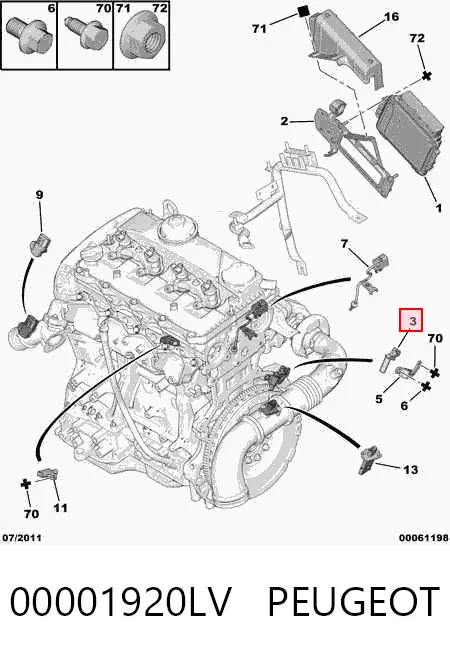 6
70
71
72

71
16
72
2
1
9
7
3
70
5
6
13
70
11

07/2011
00061198

00001920LV PEUGEOT