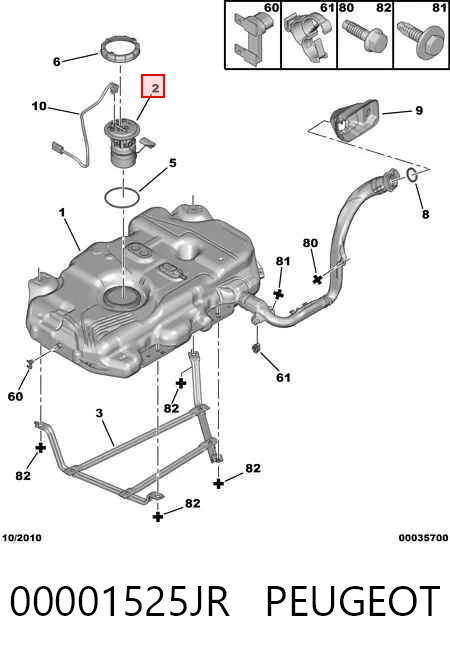 60
61
80
82
81
6
2
10
9
5
8
1
80
81
61
60
82
3
82
82
82
10/2010
00035700
00001525JR PEUGEOT