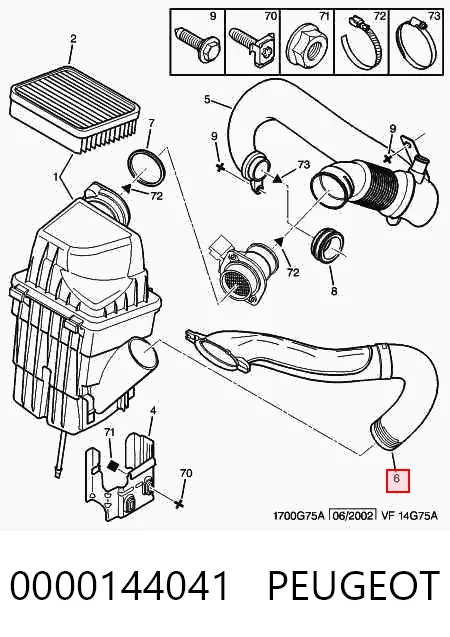 9
70
71
72
73
2
5
7
9
9
73
1
72
72
8
4
71
70
6
1700G75A 06/2002 VF 14G75A

0000144041 PEUGEOT