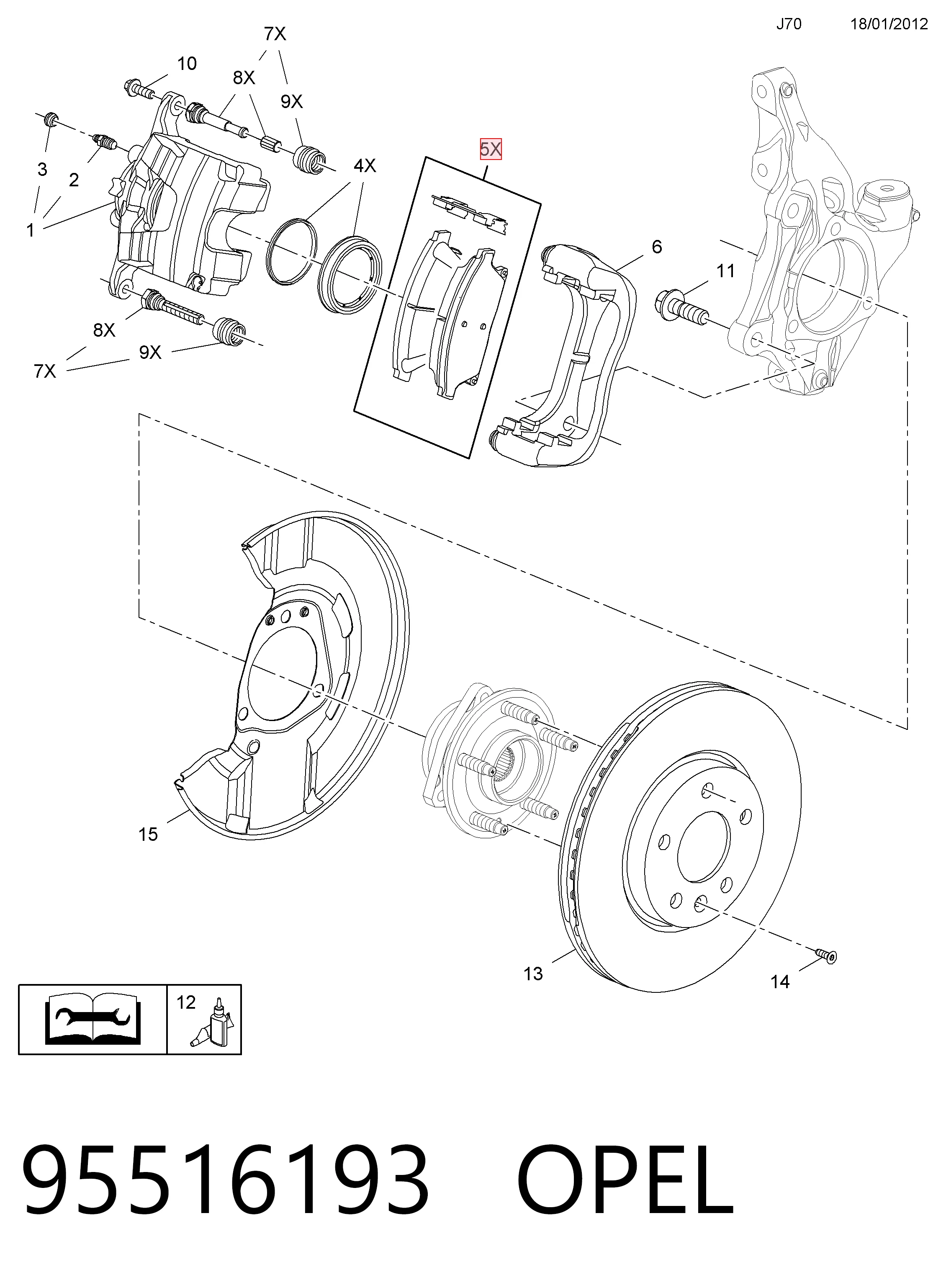 J70 18/01/2012

7X
10
8X
9X
3
2
1
4X
5X
6
11
8X
9X
7X

15
13
14
12

95516193 OPEL