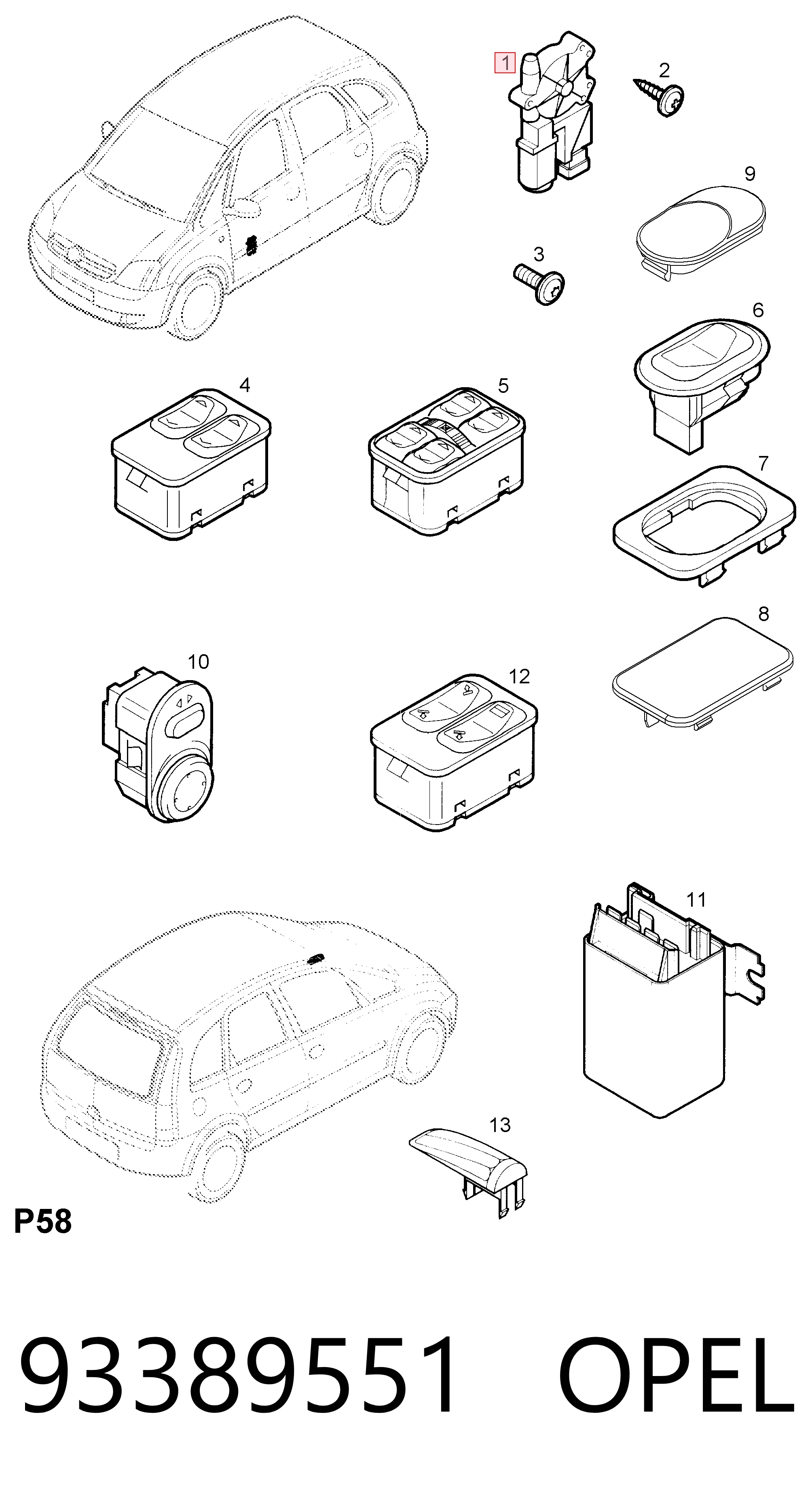 1
2
9
3
6
4
5
7
8
10
12
11
13
P58
93389551 OPEL