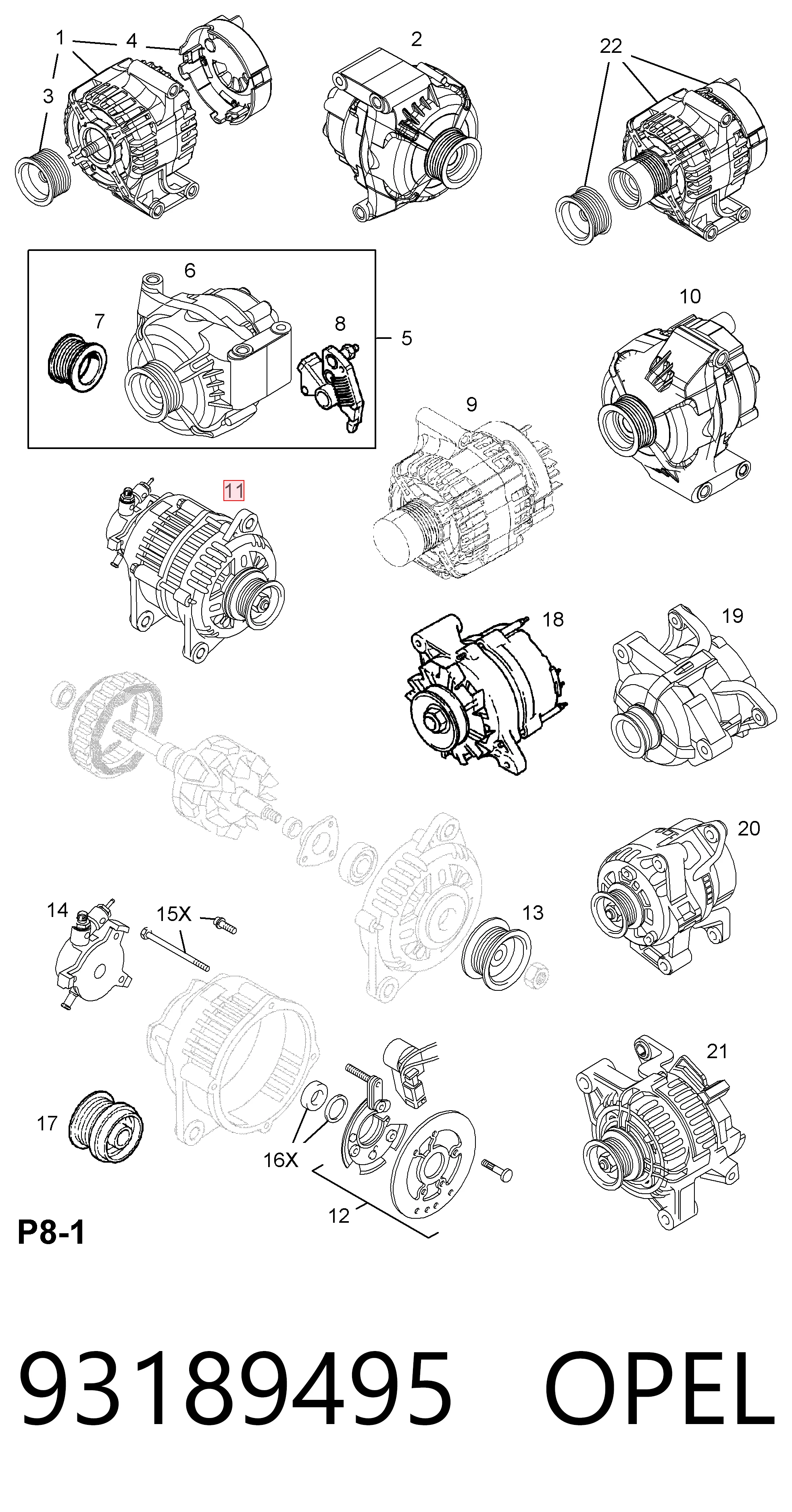 1
4
2
22
3
6
7
8
5
10
9
11
18
19
20
14
15X
13
21
17
16X
12
P8-1

93189495 OPEL