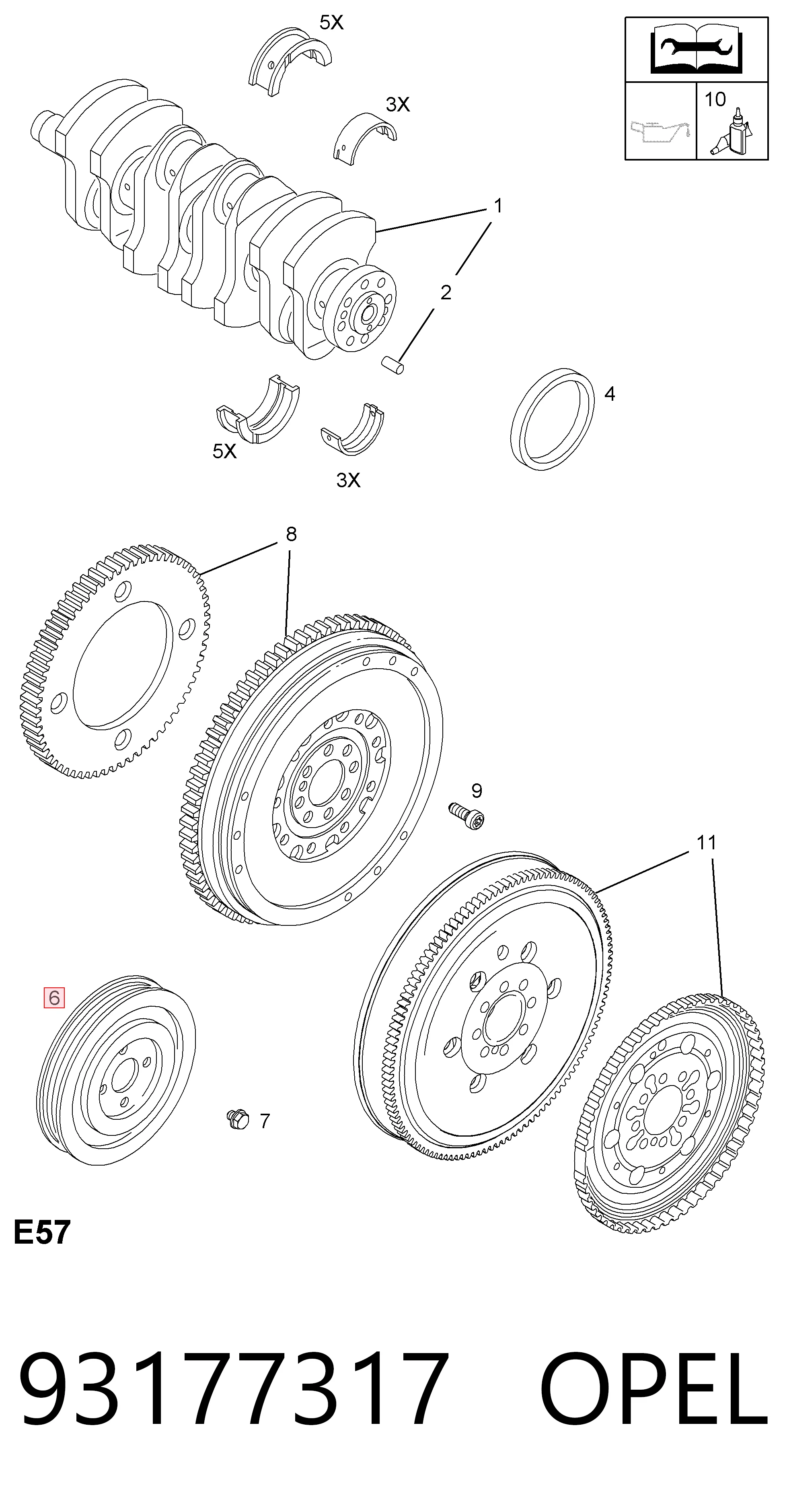 5X

3X

10

1

2

4

5X

3X

8

9

11

6

7

E57

93177317 OPEL