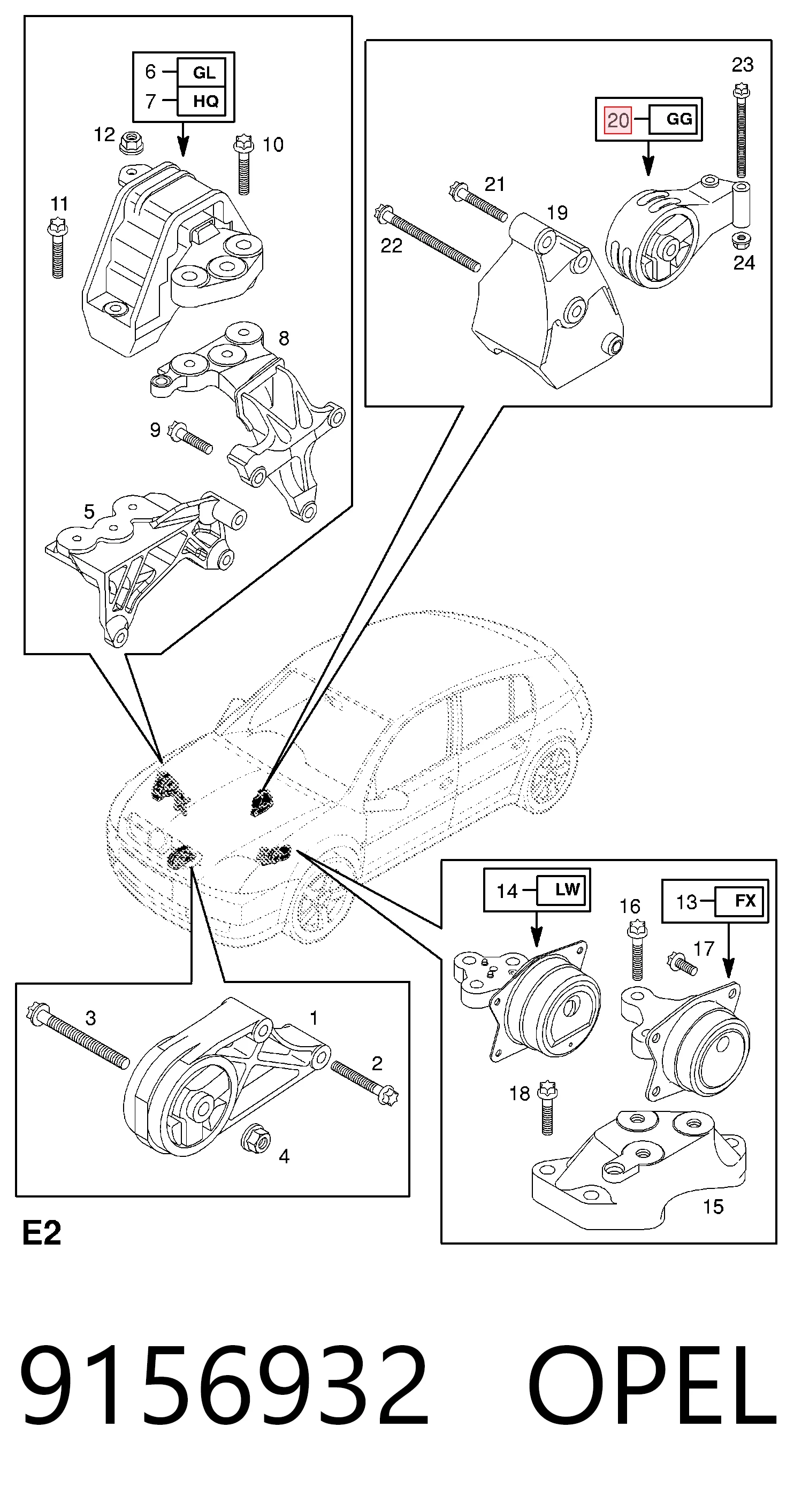 6 GL
7 HQ
12
10
11
8
9
5

23
20 GG
21
19
22
24

14 LW
16
13 FX
17
18
15

3
1
2
4

E2

9156932 OPEL