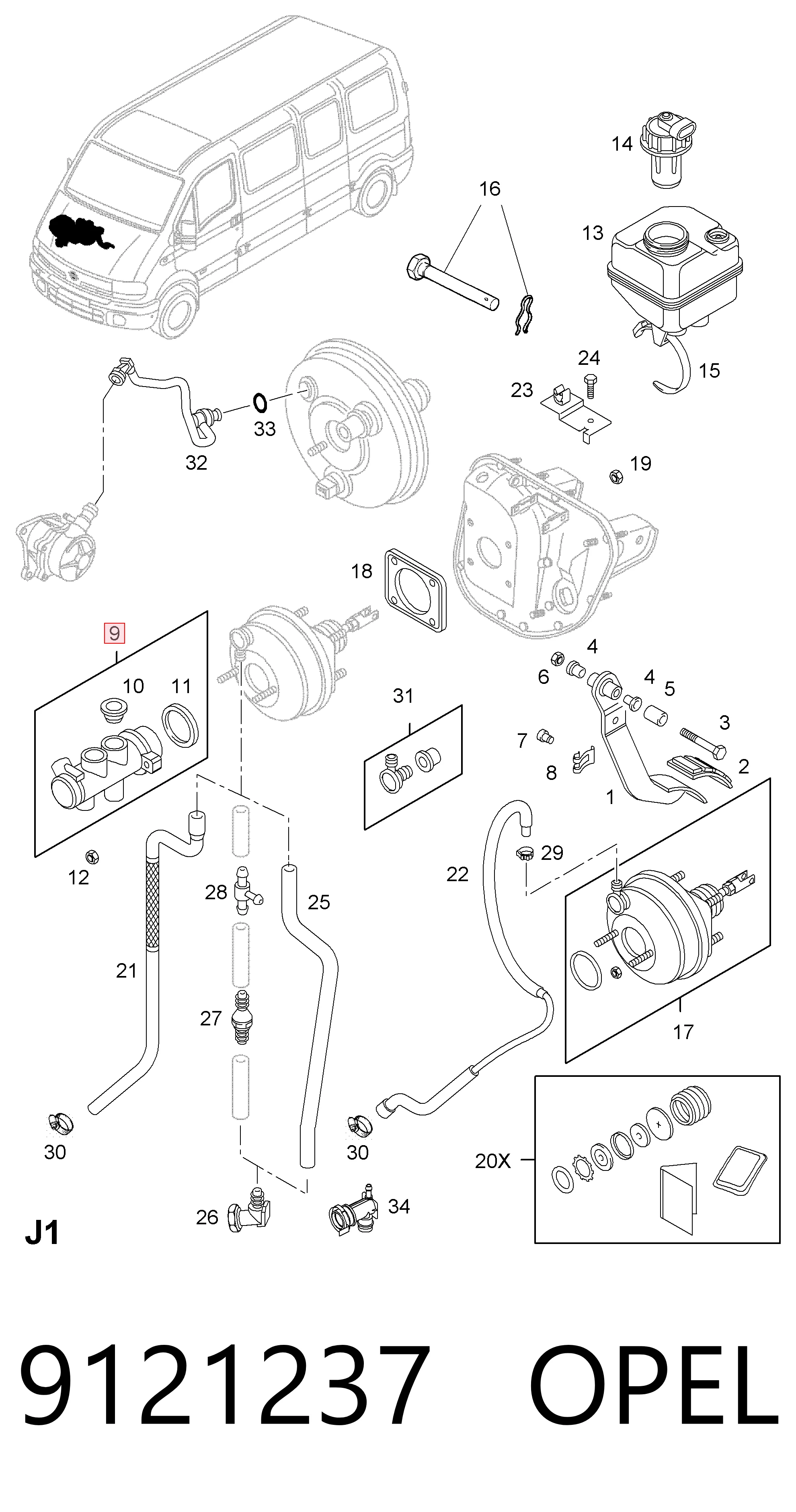 14

16

13

24

23

15

33

32

19

18

9

10

11

4

6

4

5

31

3

7

8

2

1

12

29

22

28

25

21

27

17

30

30

20X

26

34

J1

9121237 OPEL