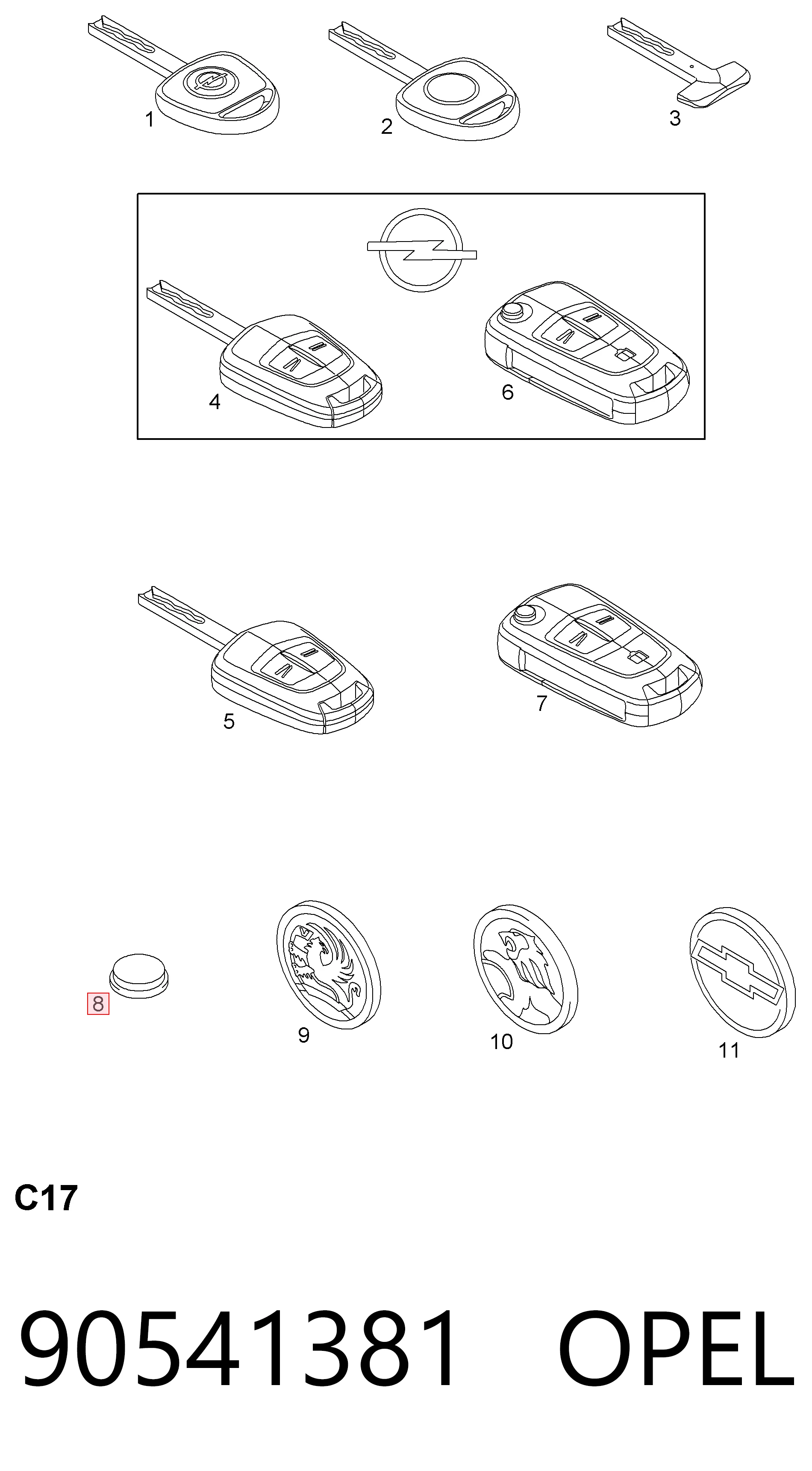 1
2
3
4
6
5
7
8
9
10
11

C17

90541381 OPEL