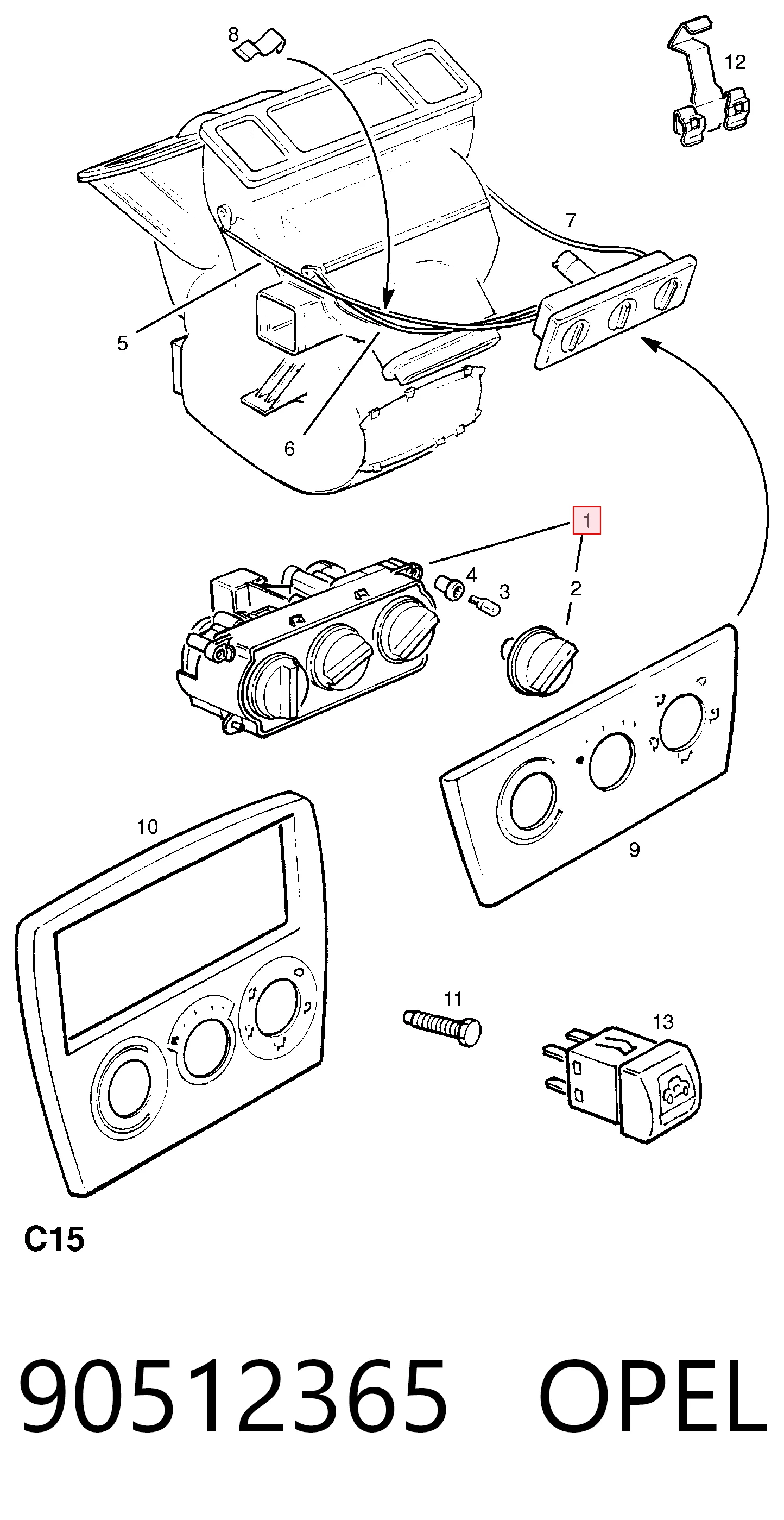 8
12
7
5
6
1
4
3
2
10
9
11
13
C15
90512365 OPEL