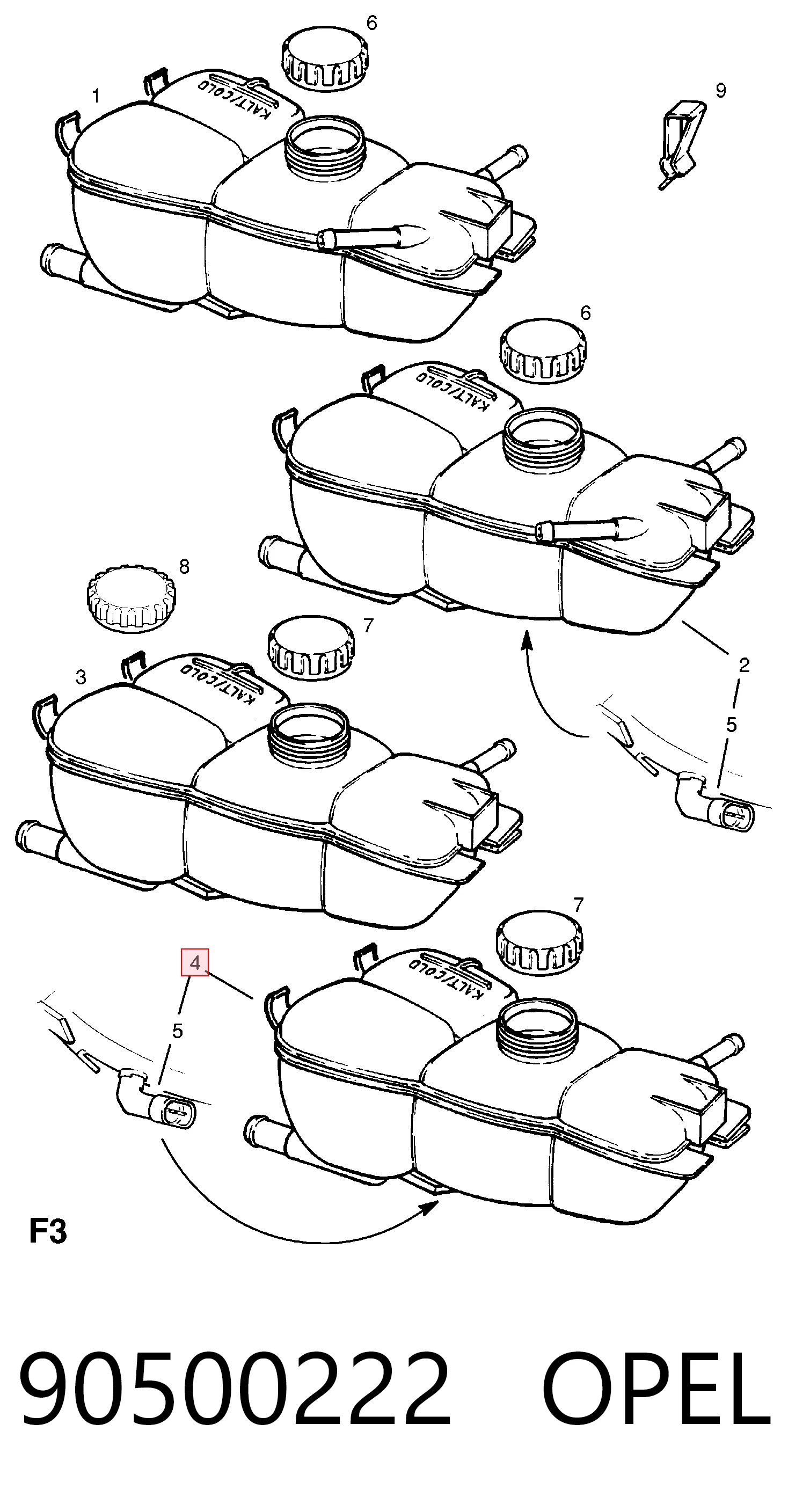 6
1
KALT/COLD
9
6
KALT/COLD
8
7
3
KALT/COLD
2
5
7
4
KALT/COLD
5
F3
90500222 OPEL