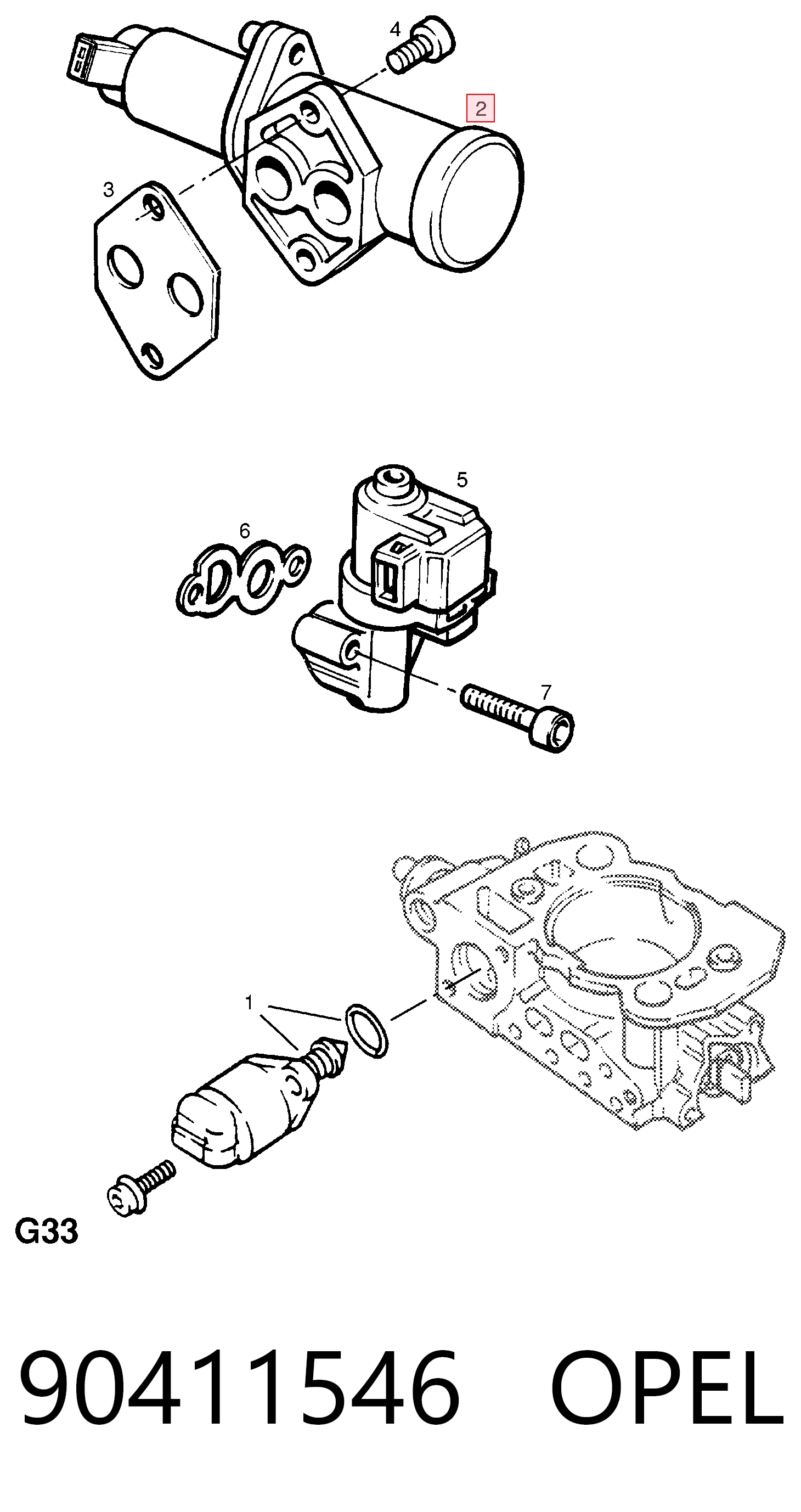 4
2
3
5
6
7
1
G33
90411546 OPEL