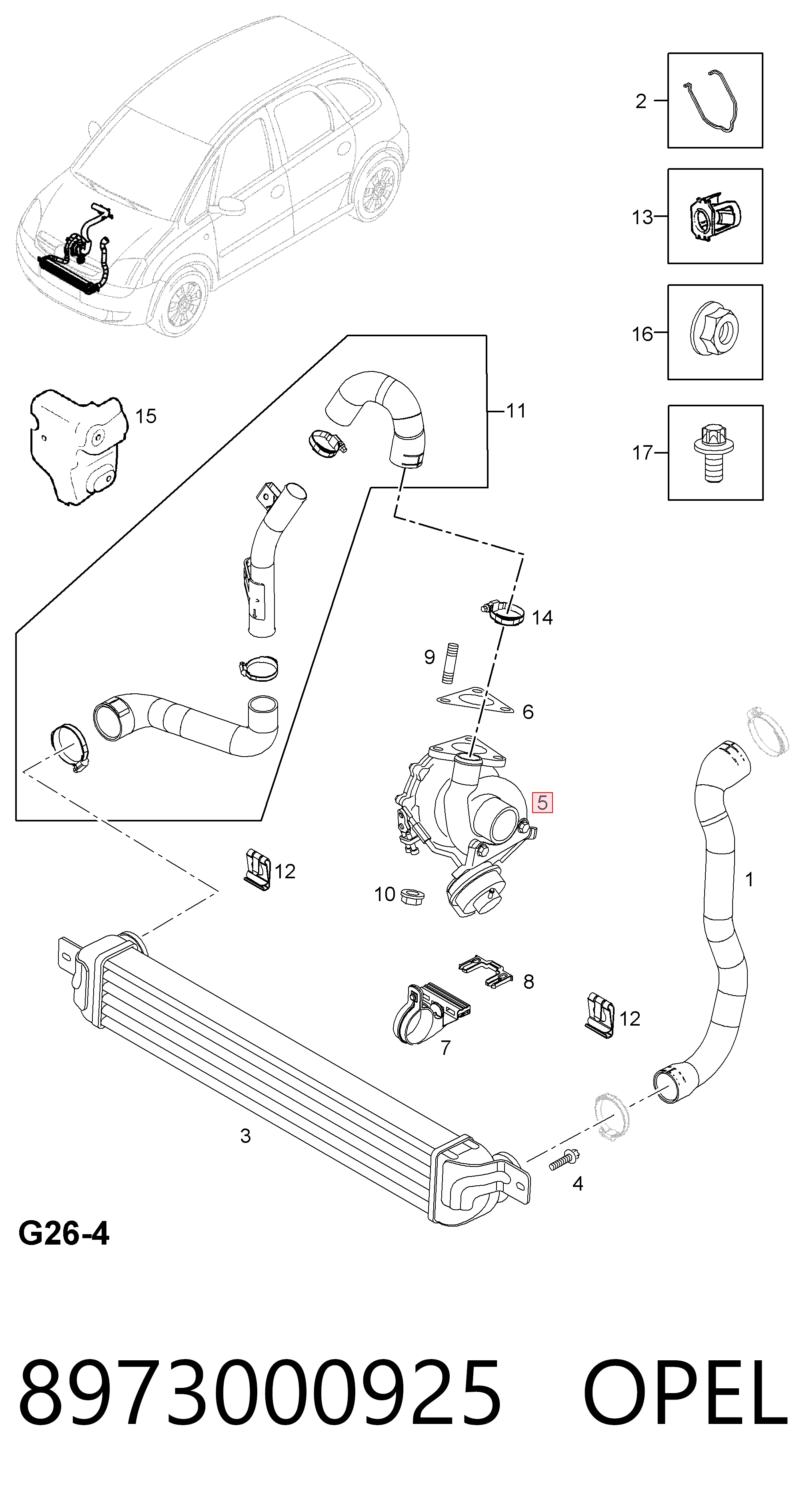 2

13

16

17

15

11

14

9

6

5

1

12

10

8

12

7

3

4

G26-4

8973000925 OPEL