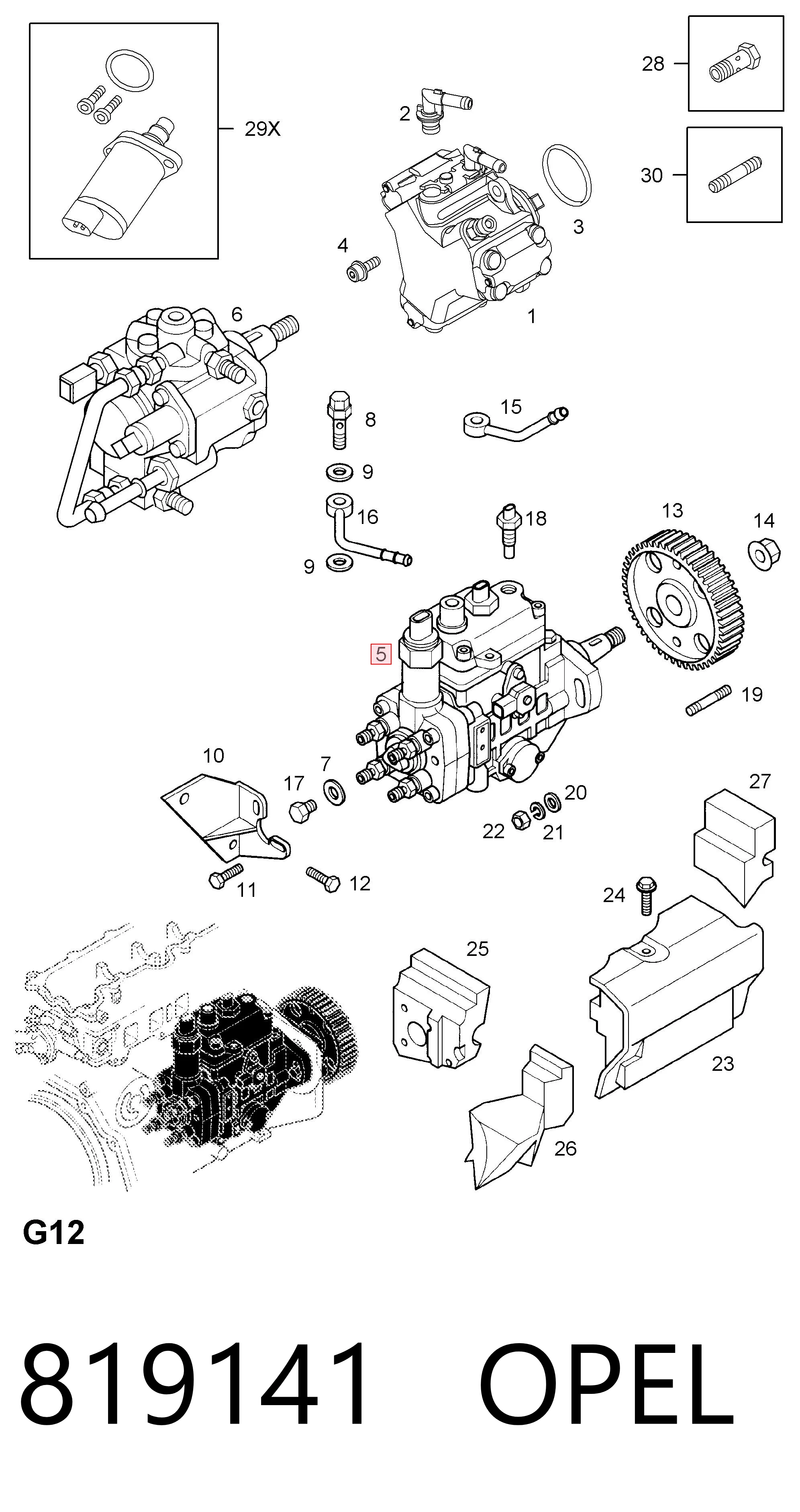 29X
28
30
2
3
4
1
6
8
15
9
16
18
13
14
9
5
19
10
7
17
20
22
21
27
11
12
24
25
23
26
G12

819141 OPEL