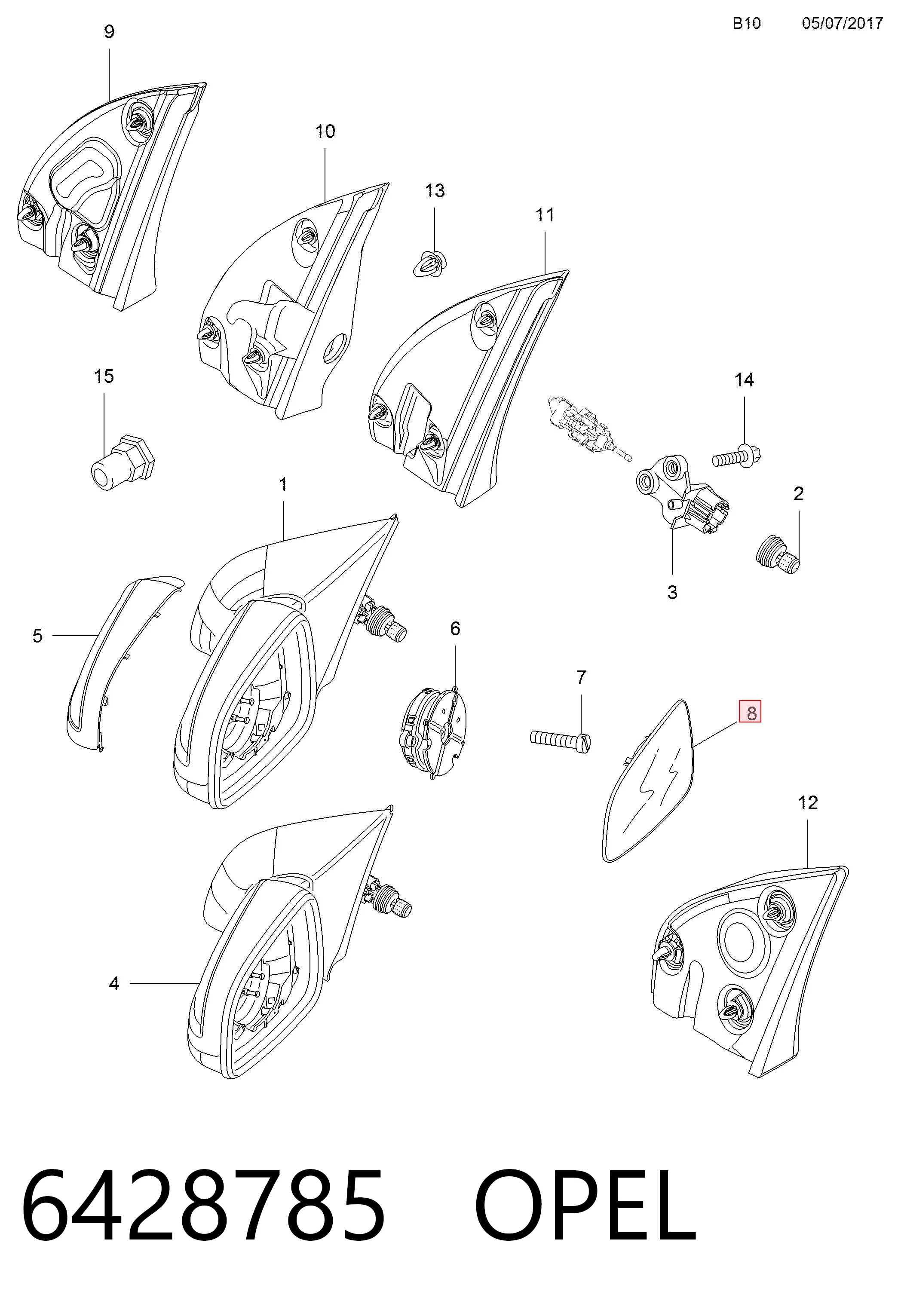 B10 05/07/2017

9

10

13

11

15

14

1

2

3

5

6

7

8

12

4

6428785 OPEL