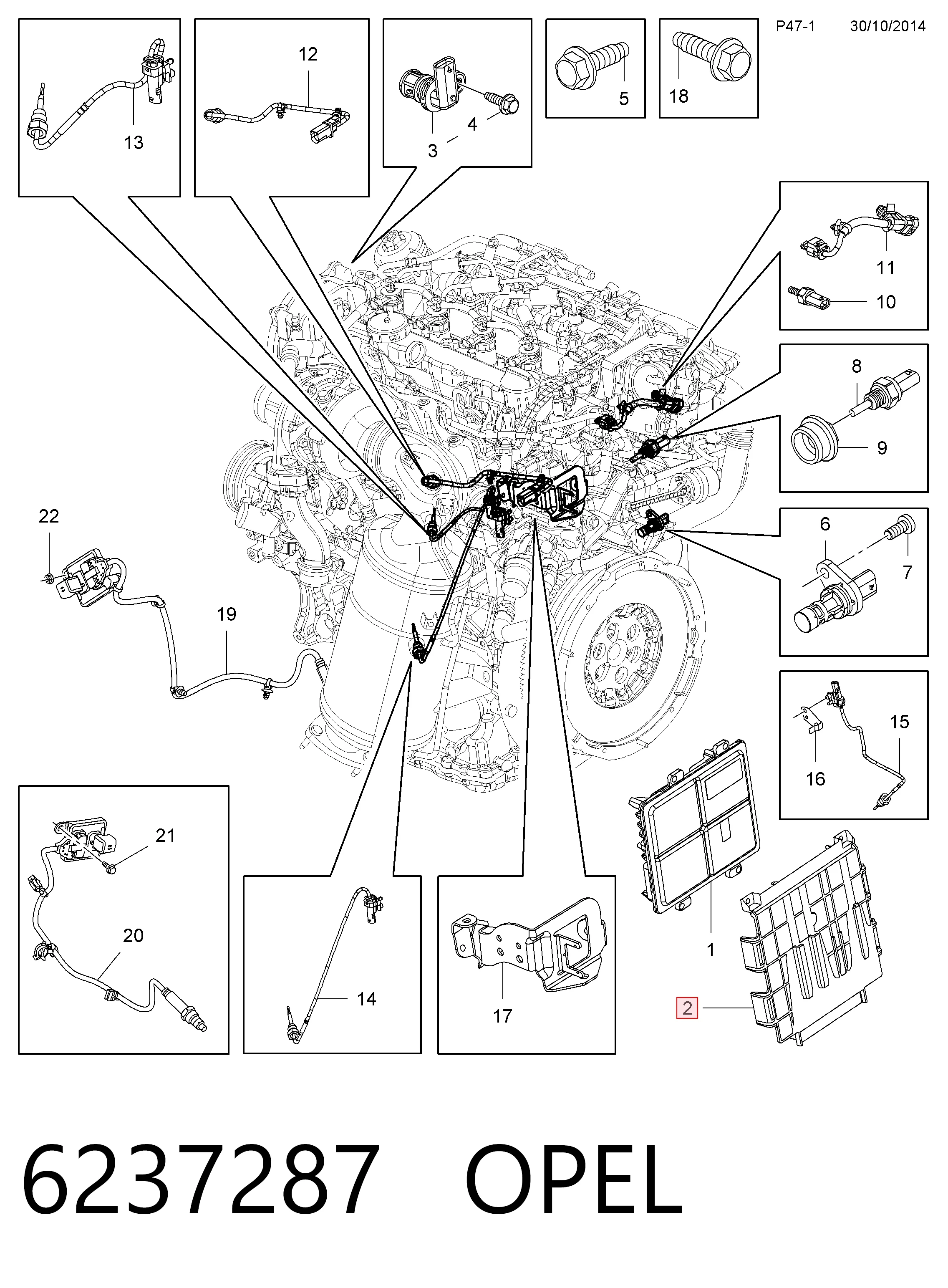 P47-1 30/10/2014

13

12

3 4

5

18

11

10

8

9

6

7

22

19

15

16

21

20

14

17

1

2

6237287 OPEL