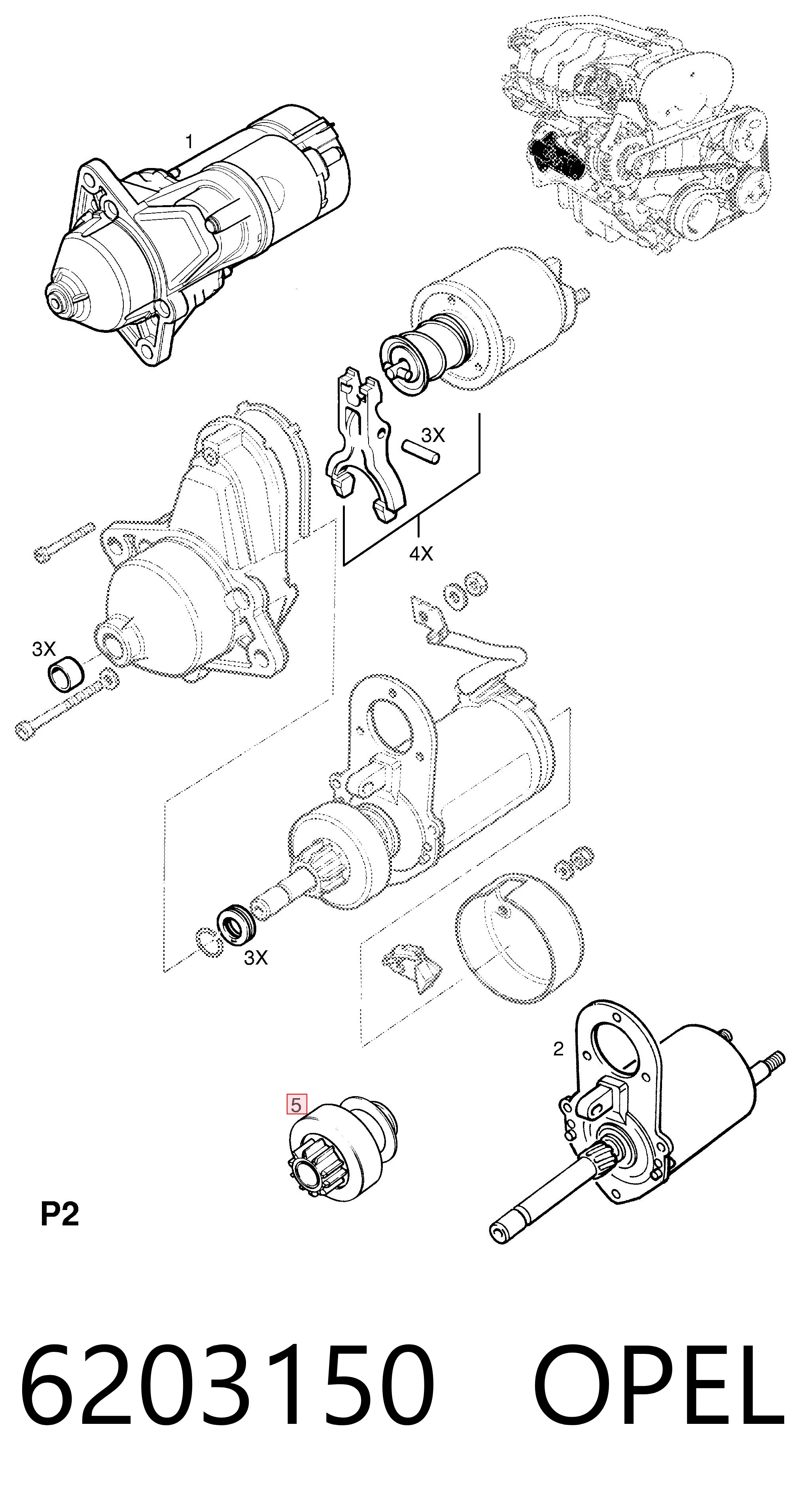 1

3X

4X

3X

3X

2

5

P2

6203150 OPEL