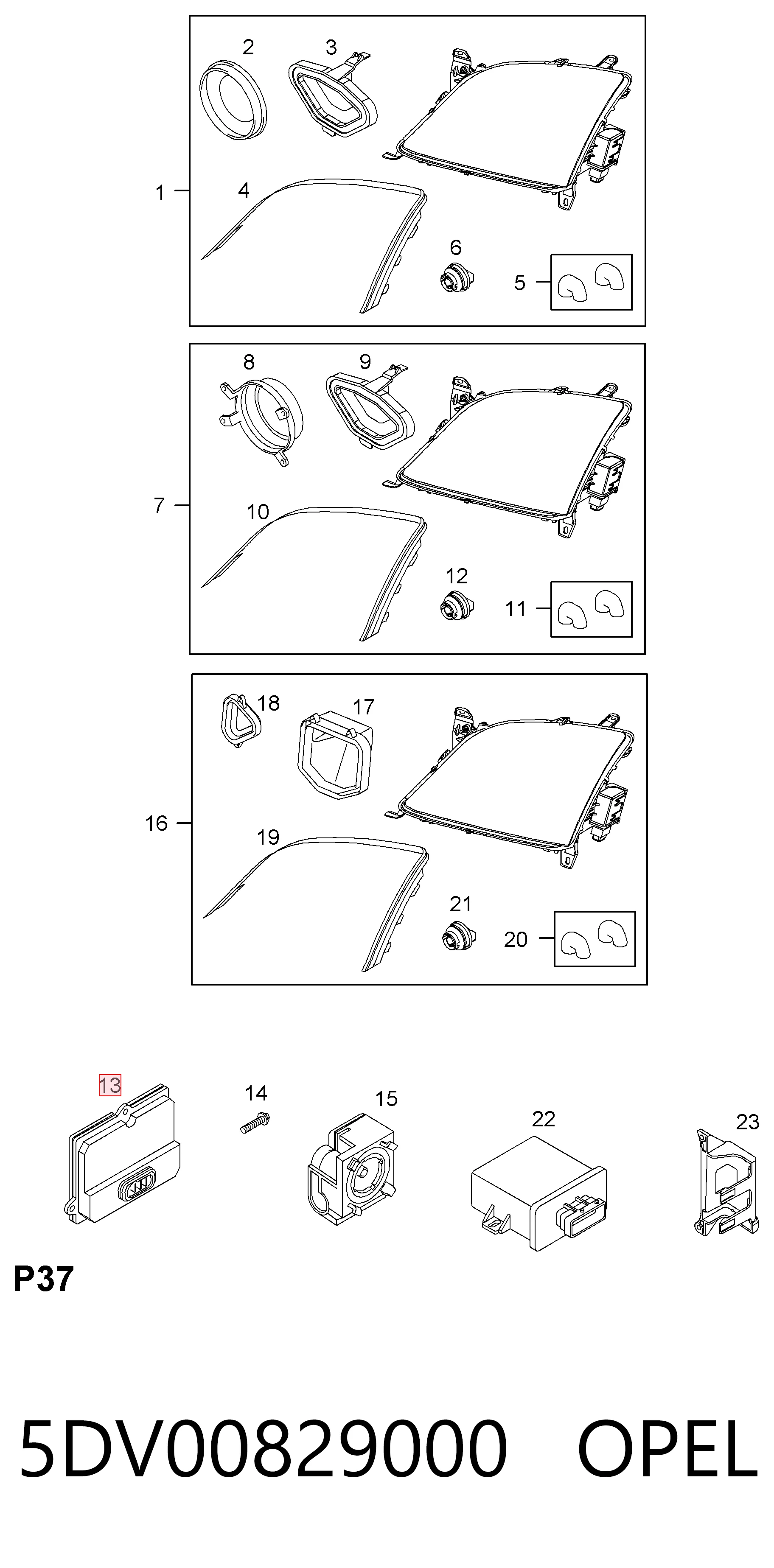 2
3
1
4
6
5
8
9
7
10
12
11
18
17
16
19
21
20
13
14
15
22
23
P37

5DV00829000 OPEL