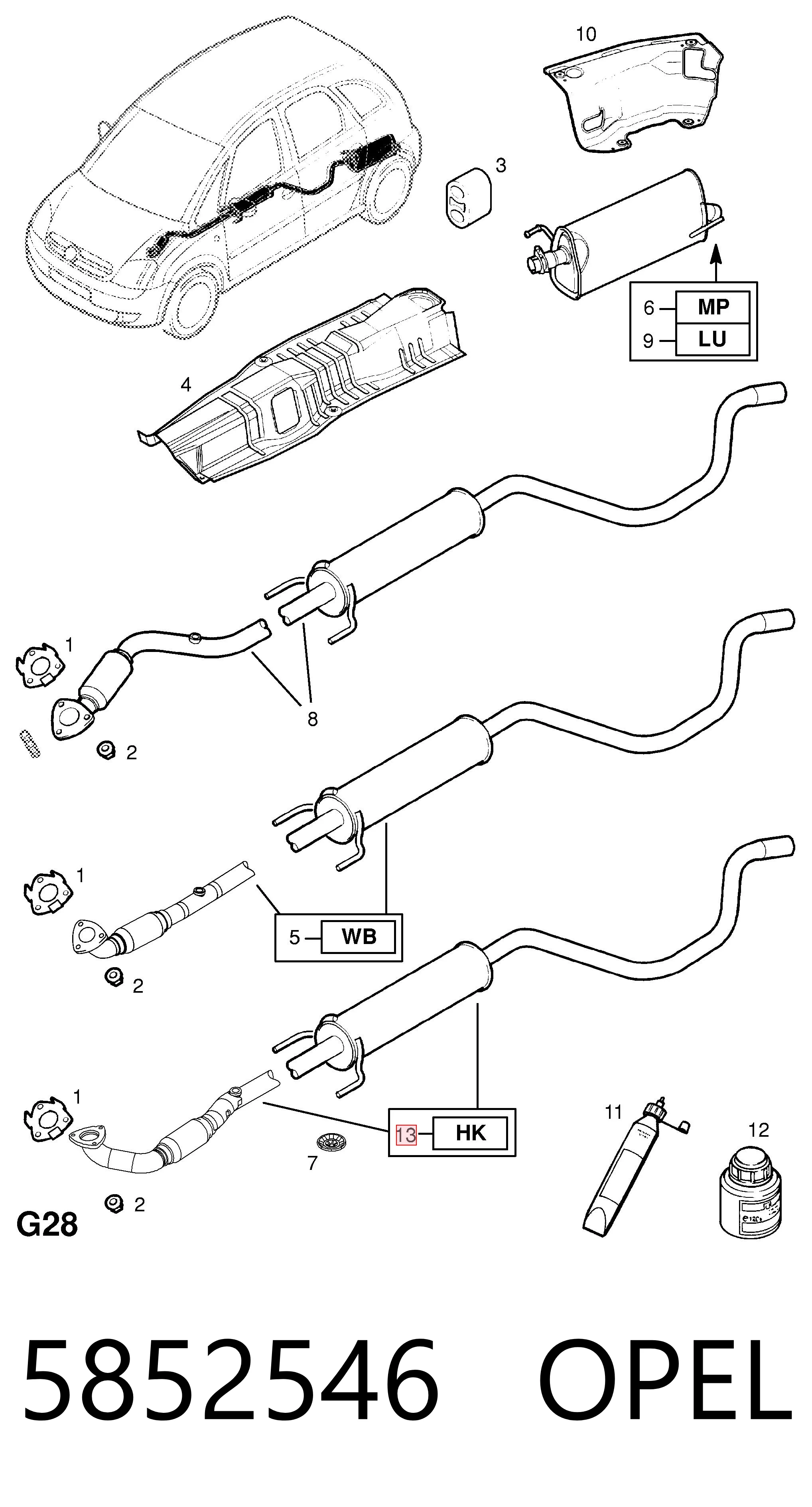 10

3

6 MP
9 LU

4

1

8

2

1

5 WB

2

1

13 HK

7

11

12

2

G28

5852546 OPEL