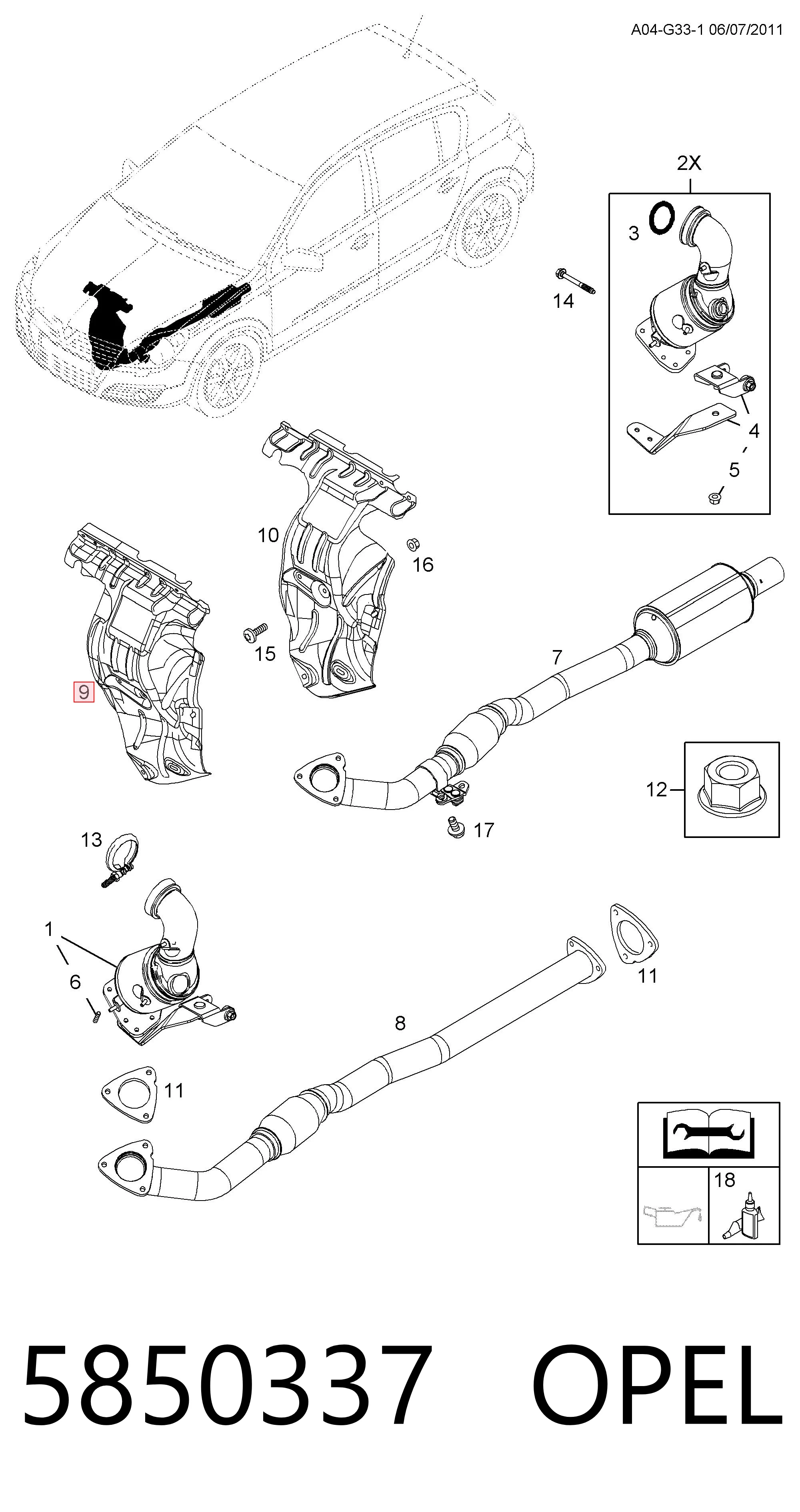 A04-G33-1 06/07/2011

2X

3

14

4

5

10

16

15

7

9

12

17

13

1

6

11

8

11

18

5850337 OPEL