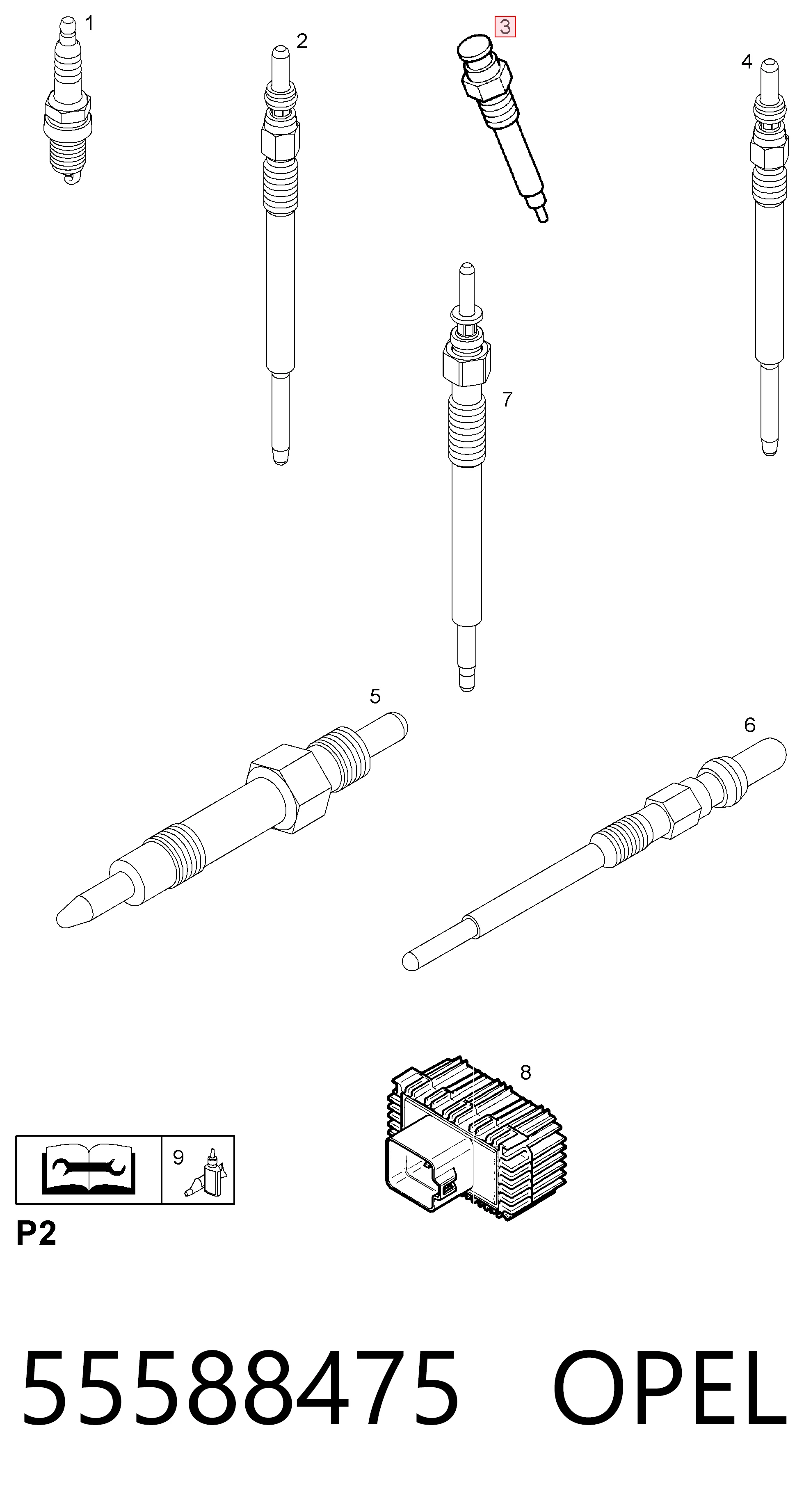 1
2
3
4
7
5
6
8
9
P2
55588475 OPEL