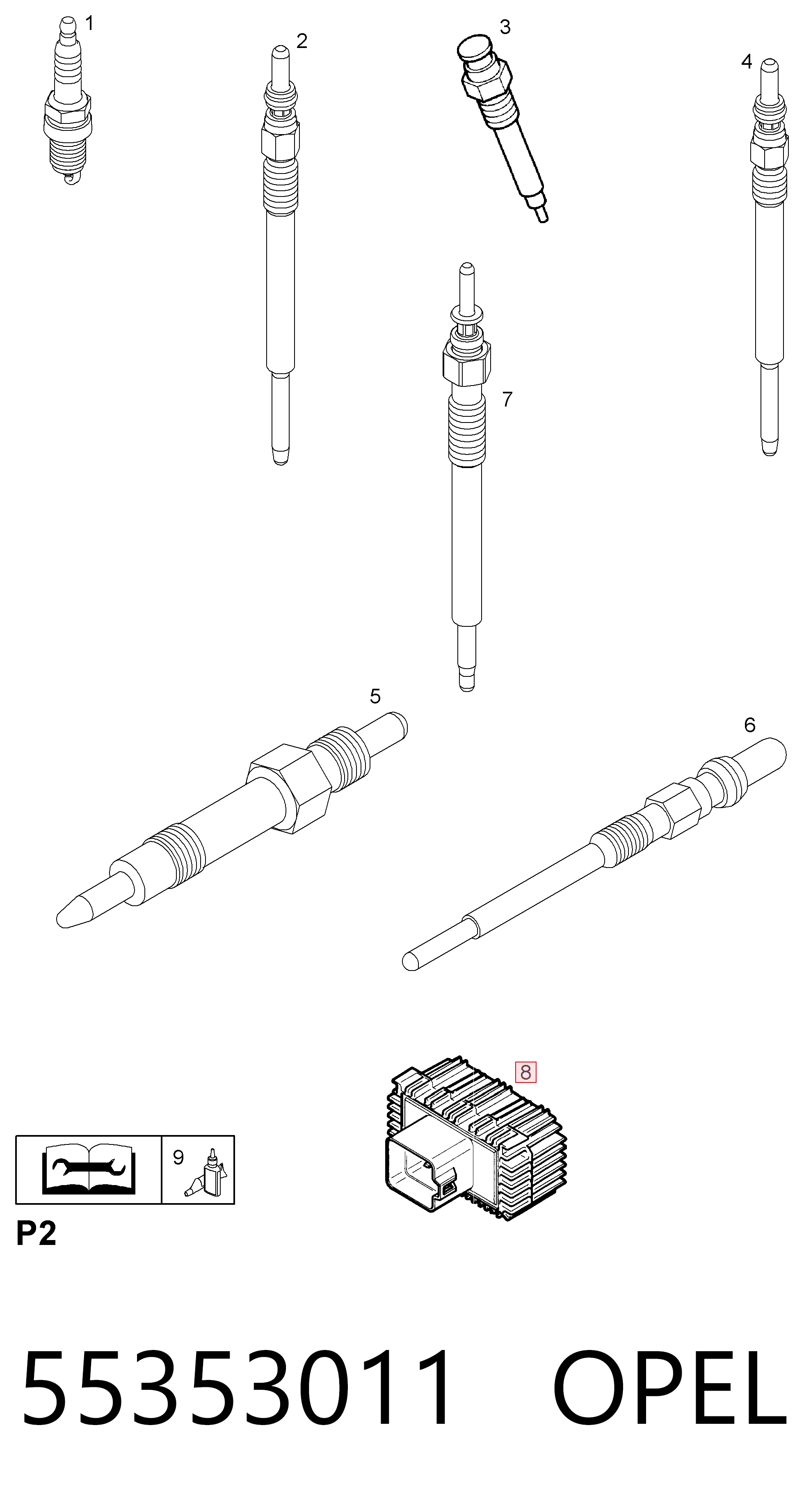 1
2
3
4
7
5
6
8
9
P2
55353011 OPEL