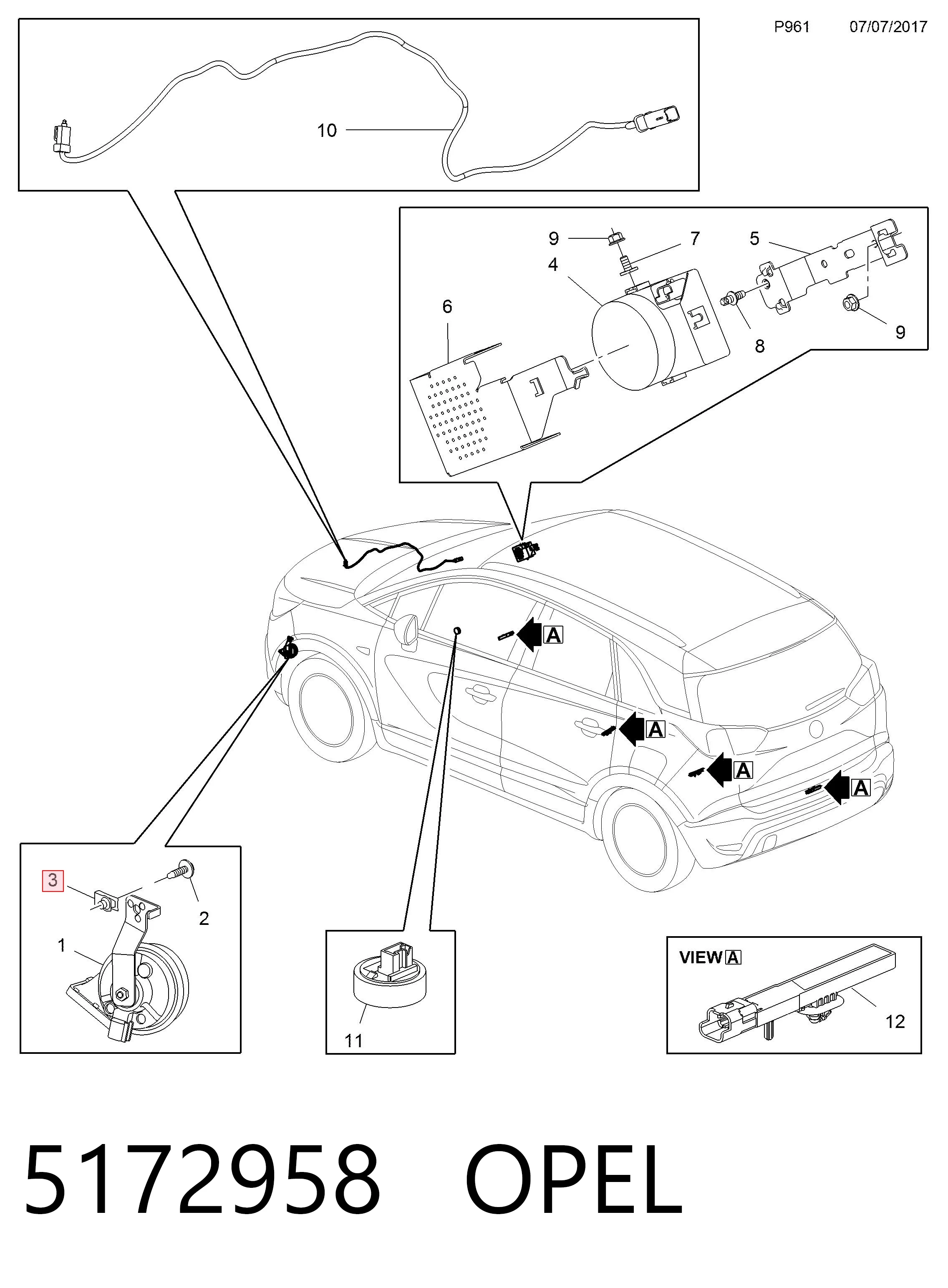 P961 07/07/2017

10

9
7
5
4
6
8
9

A
A
A
A

3
2
1

11

VIEW A
12

5172958 OPEL