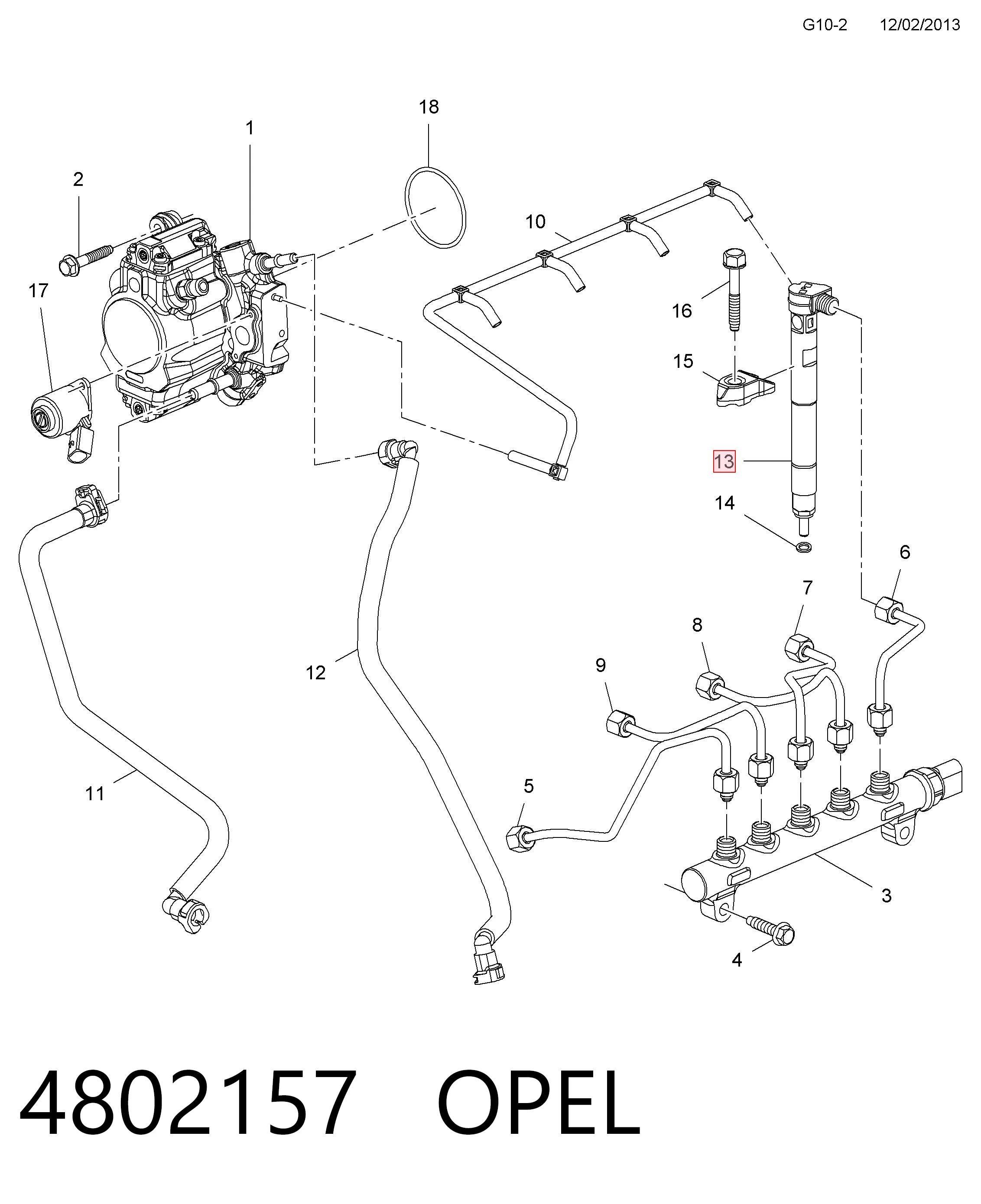 G10-2 12/02/2013

18
1
2
10
17
16
15
13
14
6
7
8
9
12
11
5
3
4

4802157 OPEL