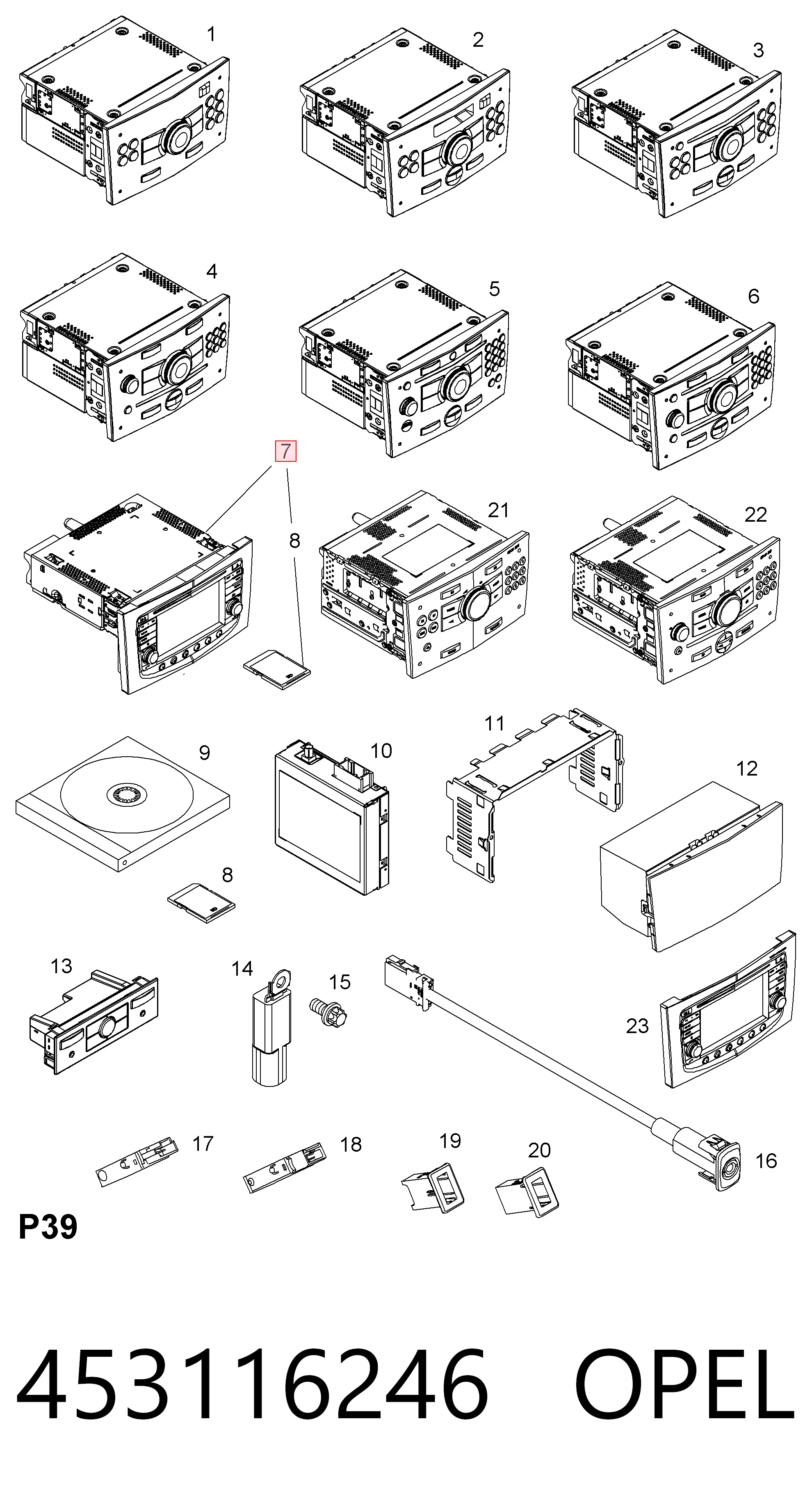 1
2
3
4
5
6
7
8
21
22
9
10
11
12
8
13
14
15
23
17
18
19
20
16
P39

453116246 OPEL