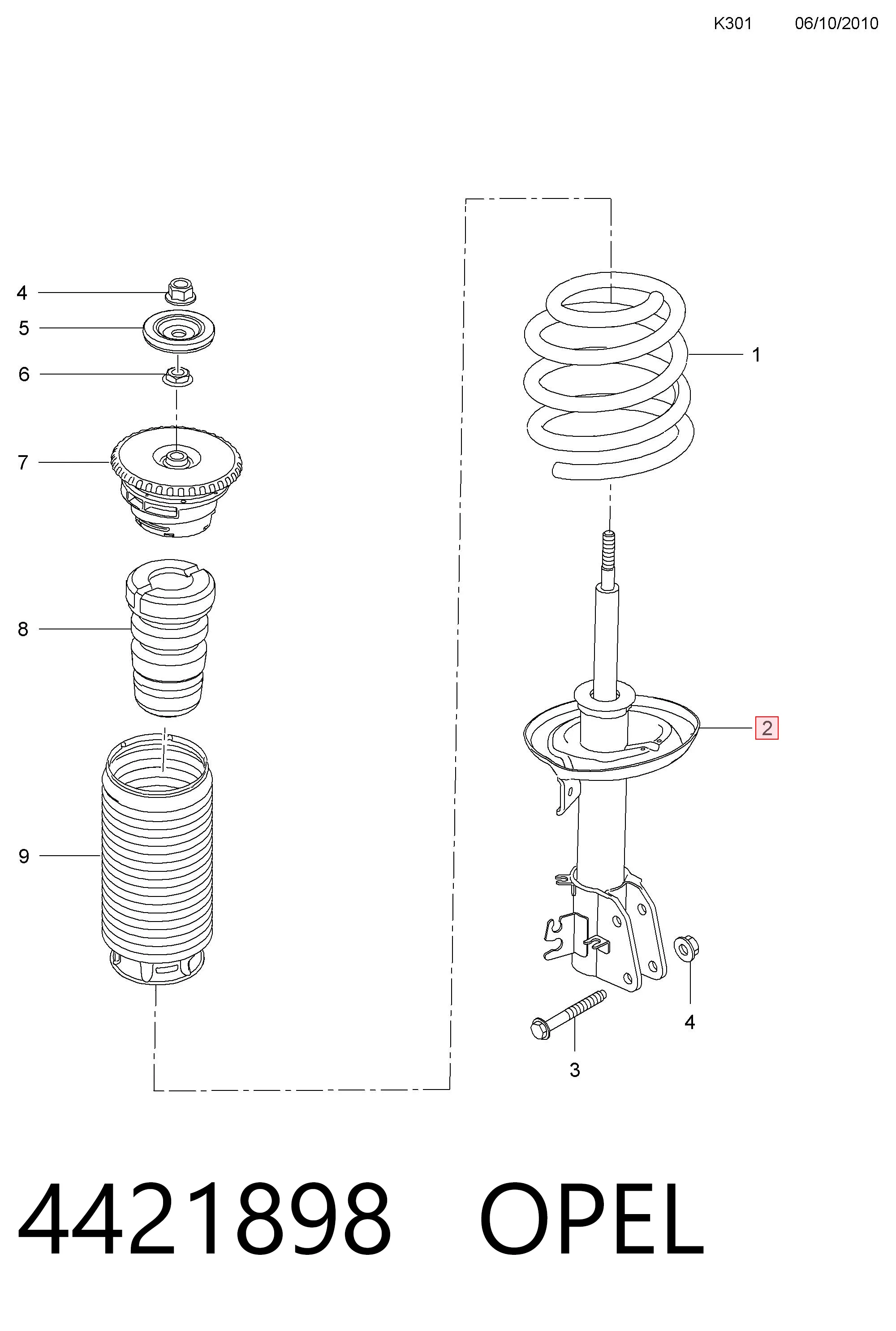 K301 06/10/2010

4
5
6
7
8
9
1
2
4
3

4421898 OPEL