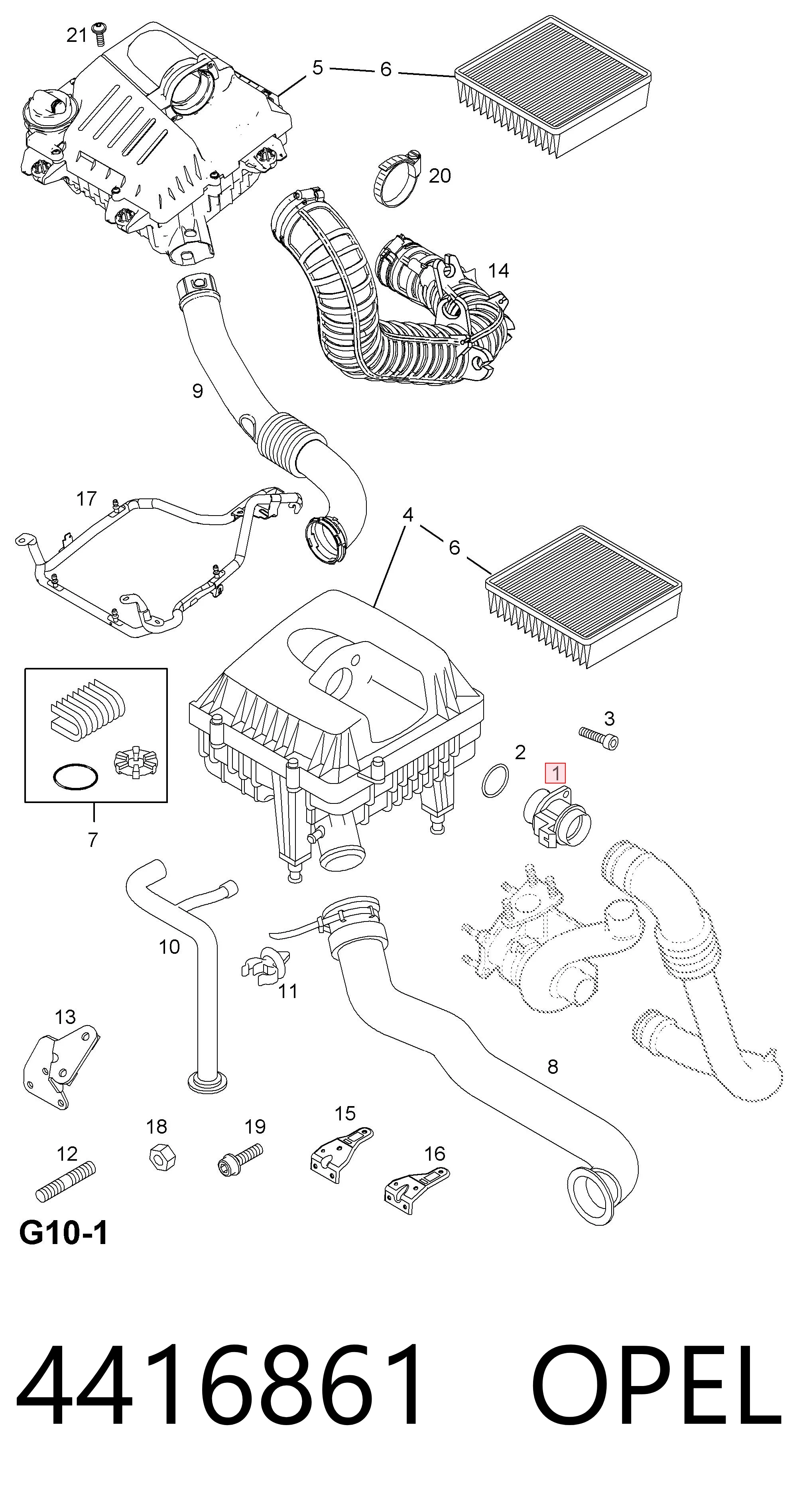 21
5
6
20
14
9
17
4
6
3
2
1
7
10
11
13
8
18
19
15
12
16
G10-1

4416861 OPEL