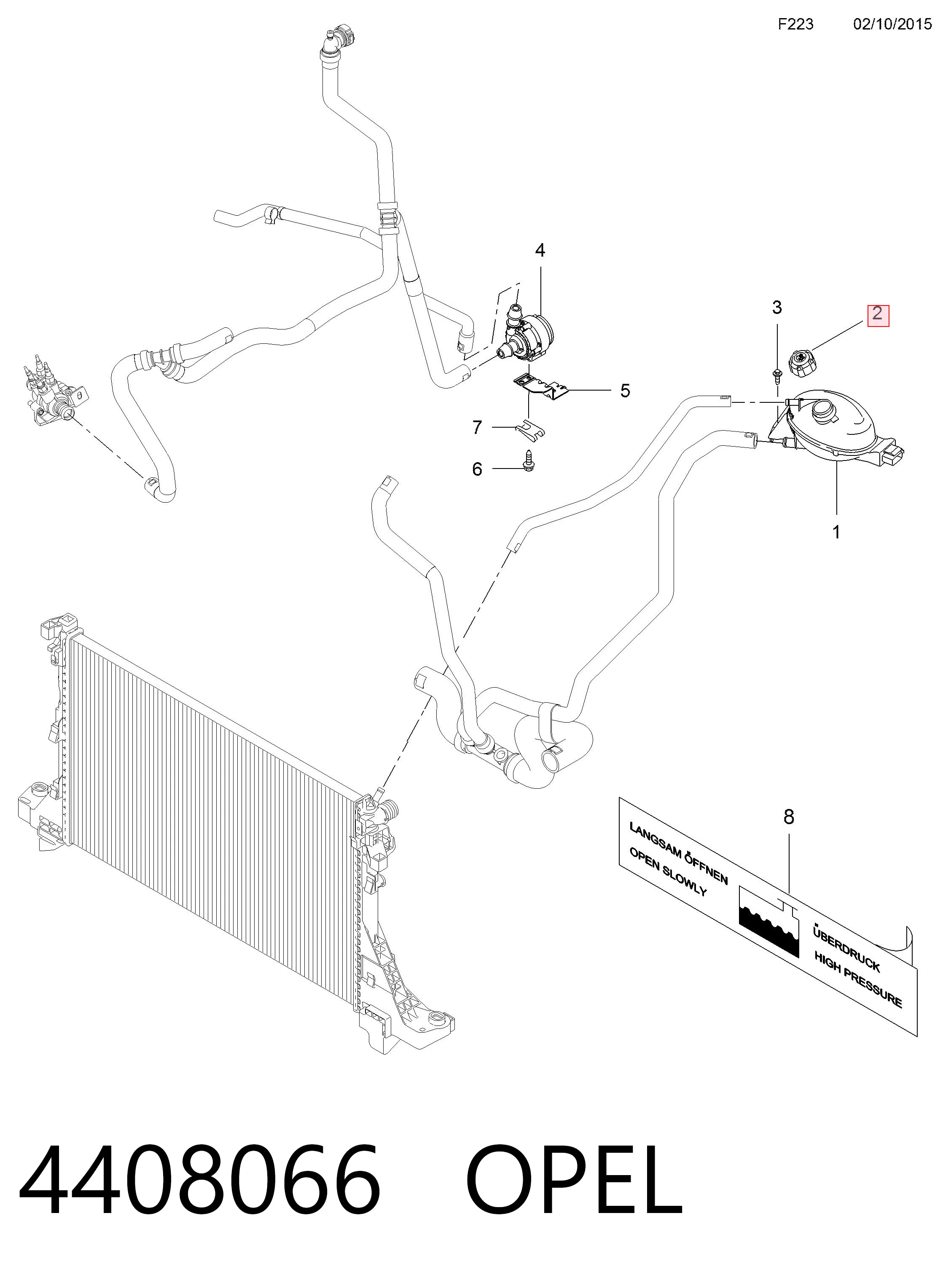 F223 02/10/2015

4

3

2

5

7

6

1

8

LANGSAM ÖFFNEN
OPEN SLOWLY

ÜBERDRUCK
HIGH PRESSURE

4408066 OPEL