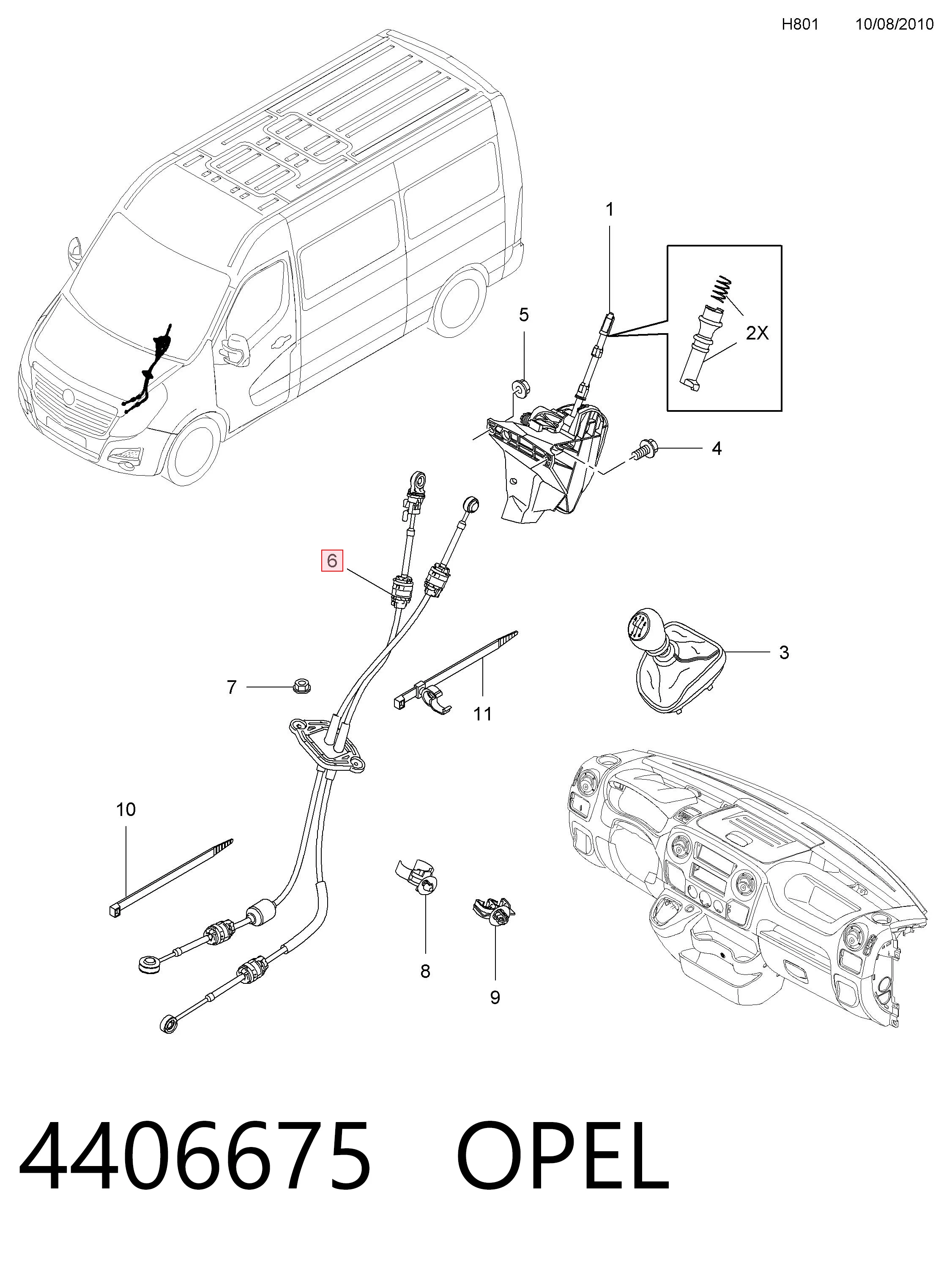 H801 10/08/2010

1

2X

5

4

6

3

7

11

10

8

9

4406675 OPEL