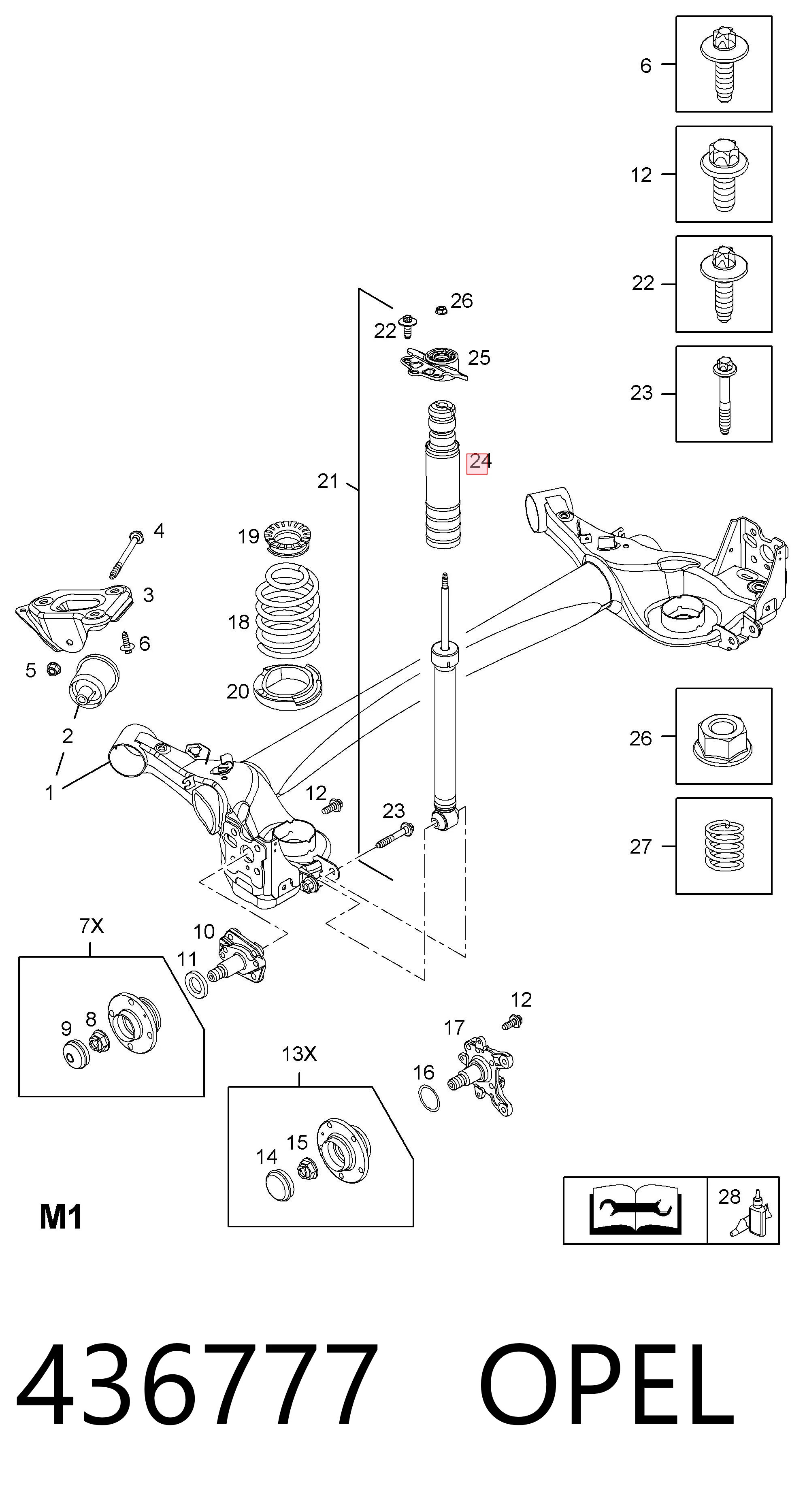 6
12
22
23
26
22
25
24
21
4
19
3
18
6
5
20
2
1
12
23
26
27
7X
10
11
9
8
12
17
13X
16
14
15
M1
28

436777 OPEL