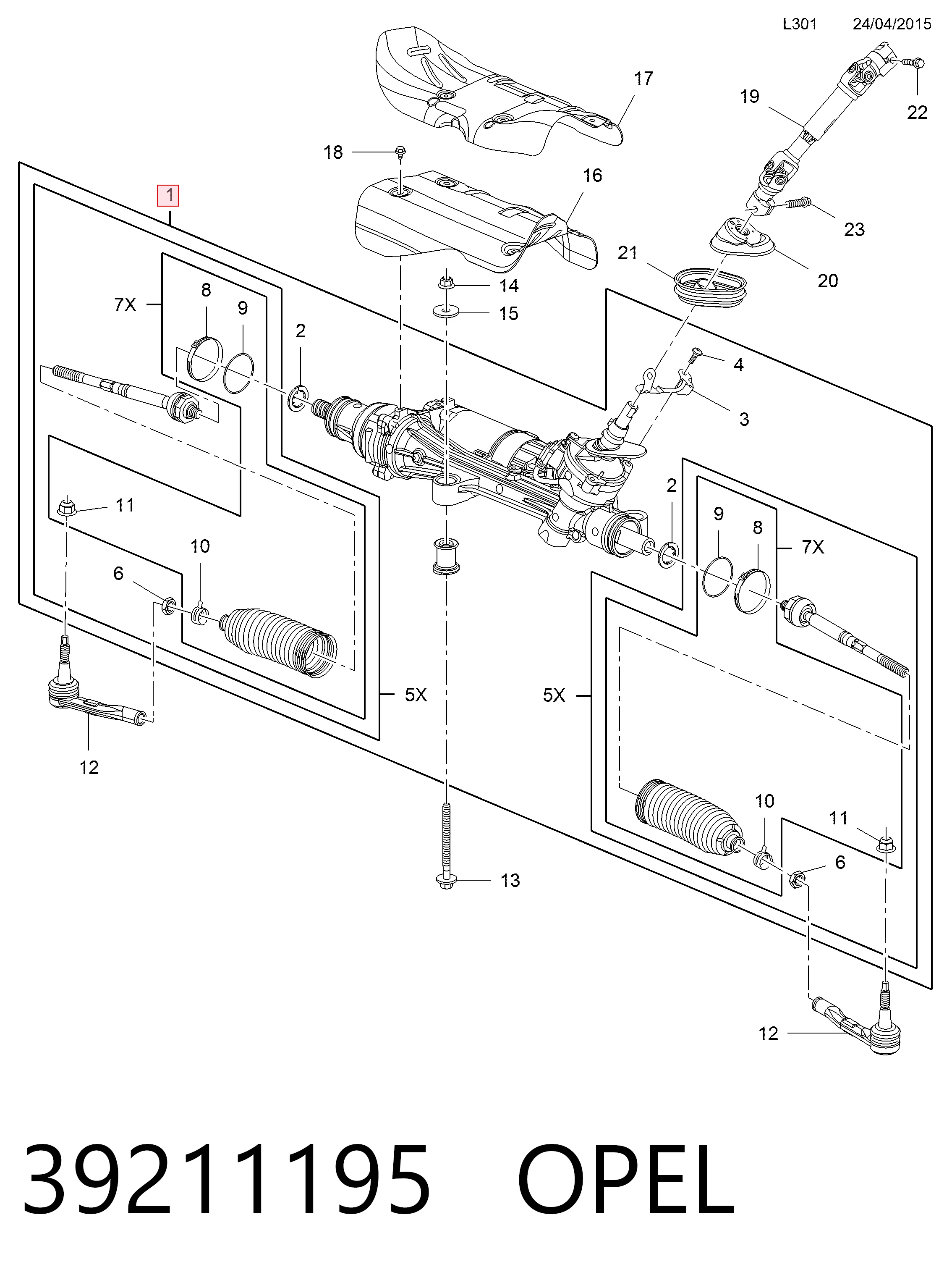 L301 24/04/2015

17
19
22
18
16
1
23
21
20
14
15
7X
8
9
2
4
3
11
2
9
8
7X
10
6
5X
5X
12
10
11
6
13
12

39211195 OPEL