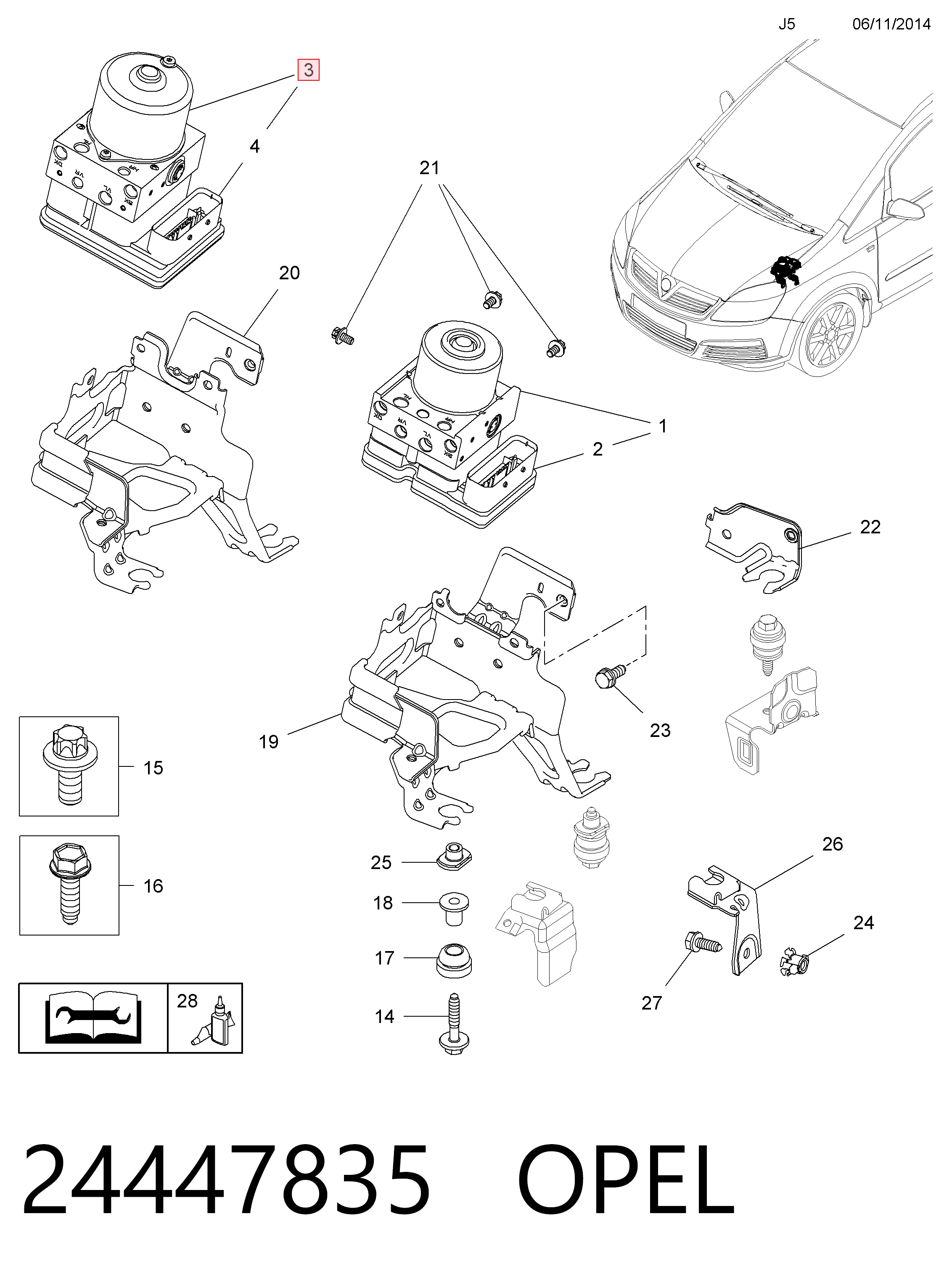 J5 06/11/2014

3

4

21

20

1

2

22

23

19

15

16

25

18

17

14

26

24

27

28

24447835 OPEL